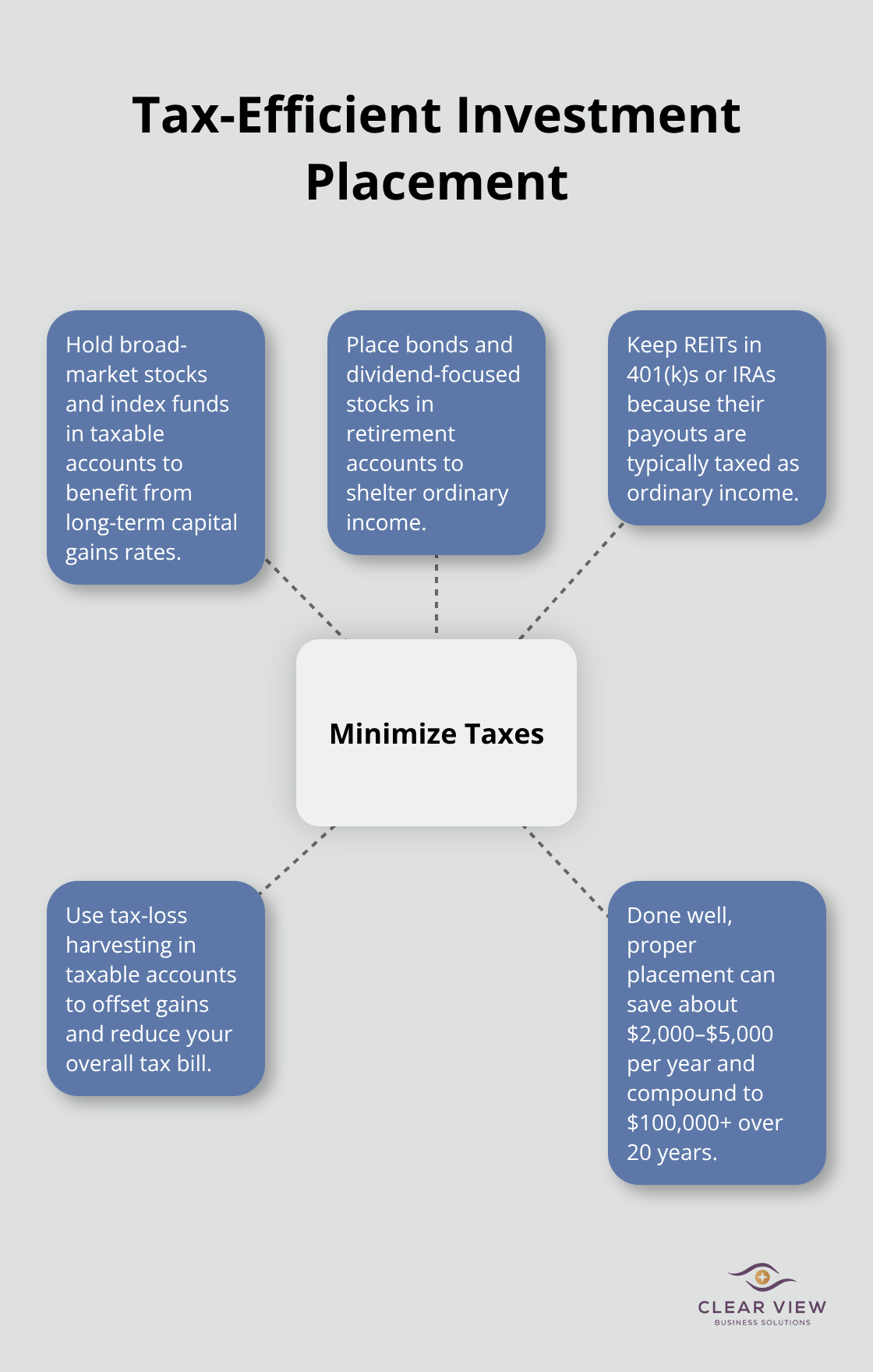 Tax-Efficient Investment Placement

Hold broad-market stocks and index funds in taxable accounts to benefit from long-term capital gains rates.

Place bonds and dividend-focused stocks in retirement accounts to shelter ordinary income.

Keep REITs in 401(k)s or IRAs because their payouts are typically taxed as ordinary income.

Minimize Taxes

Use tax-loss harvesting in taxable accounts to offset gains and reduce your overall tax bill.

Done well, proper placement can save about \$2,000–\$5,000 per year and compound to \$100,000+ over 20 years.

CLEAR VIEW
BUSINESS SOLUTIONS