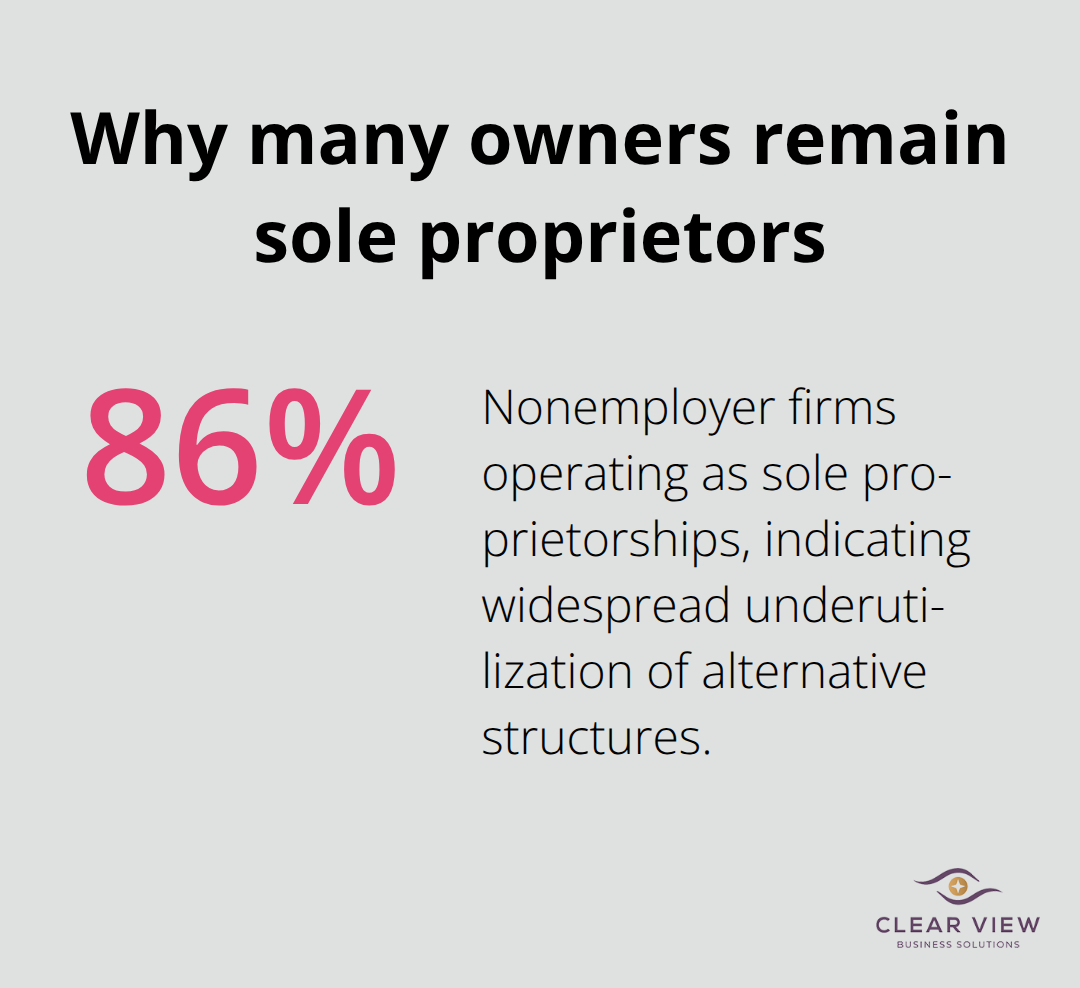 Why many owners remain sole proprietors

86%

Nonemployer firms operating as sole proprietorships, indicating widespread underutilization of alternative structures.

CLEAR VIEW
BUSINESS SOLUTIONS