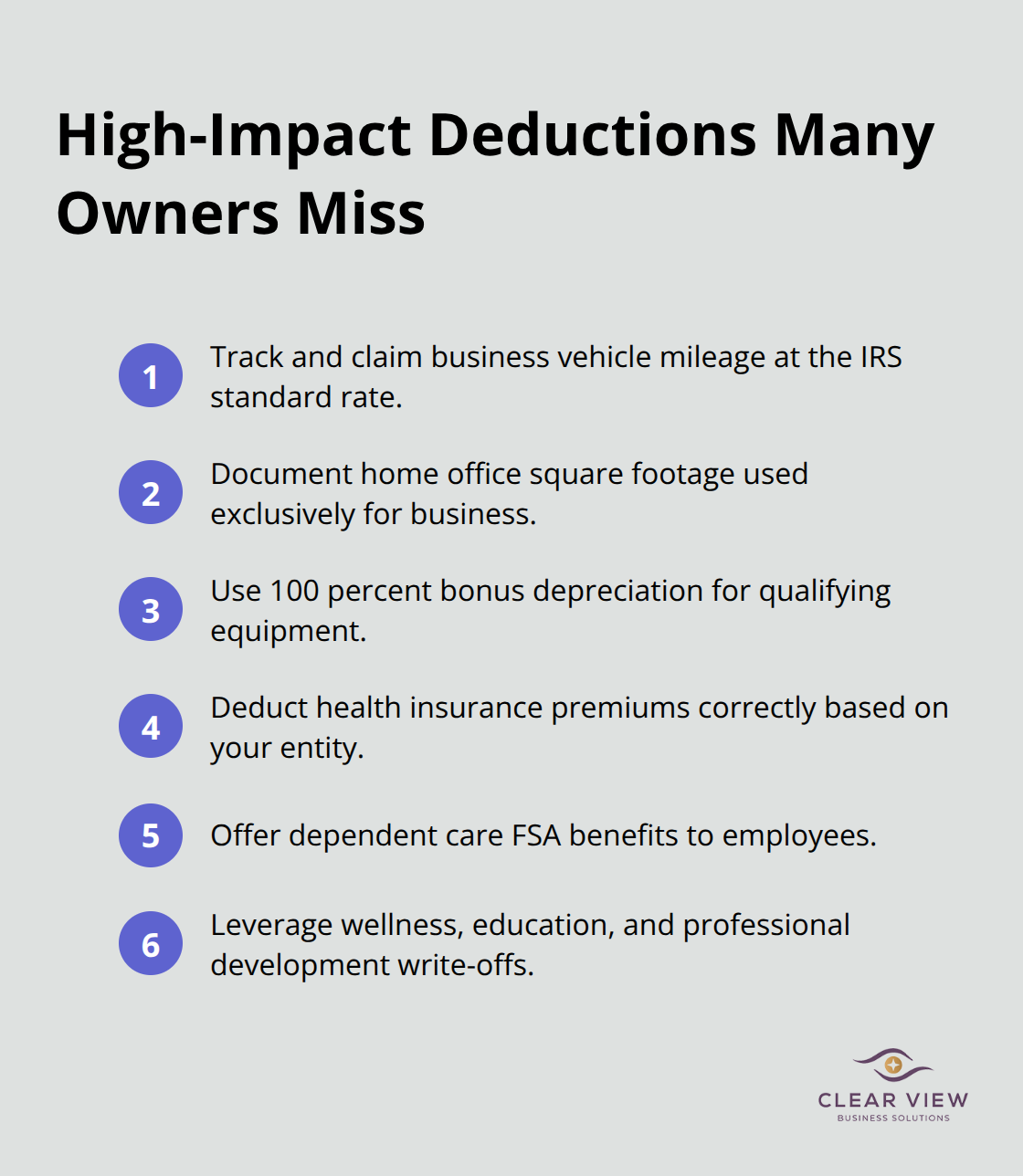 High-Impact Deductions Many Owners Miss

1 Track and claim business vehicle mileage at the IRS standard rate.

2 Document home office square footage used exclusively for business.

3 Use 100 percent bonus depreciation for qualifying equipment.

4 Deduct health insurance premiums correctly based on your entity.

5 Offer dependent care FSA benefits to employees.

6 Leverage wellness, education, and professional development write-offs.

CLEAR VIEW
BUSINESS SOLUTIONS