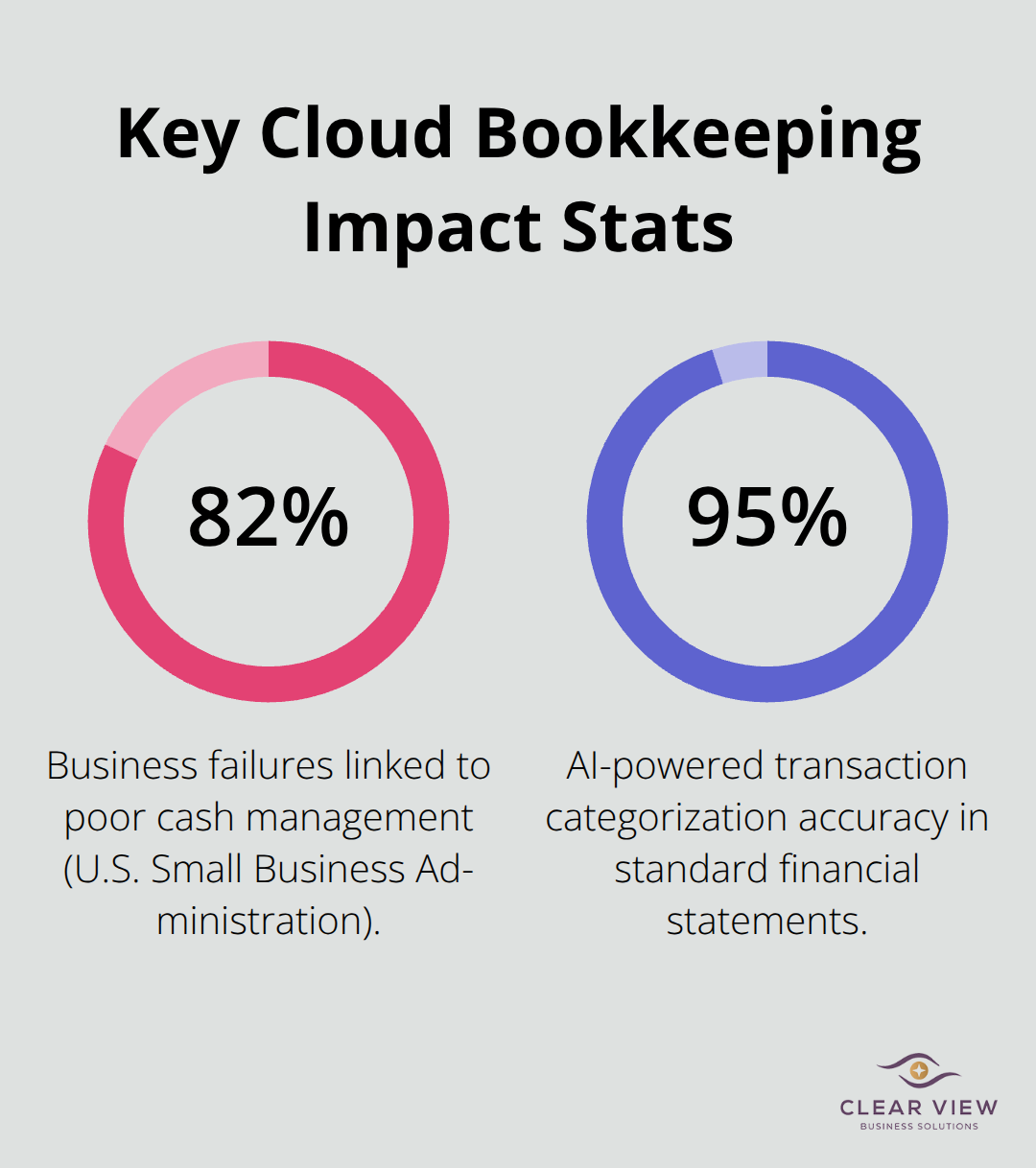 Key Cloud Bookkeeping Impact Stats

82%

Business failures linked to poor cash management (U.S. Small Business Administration).

95%

AI-powered transaction categorization accuracy in standard financial statements.

CLEAR VIEW
BUSINESS SOLUTIONS