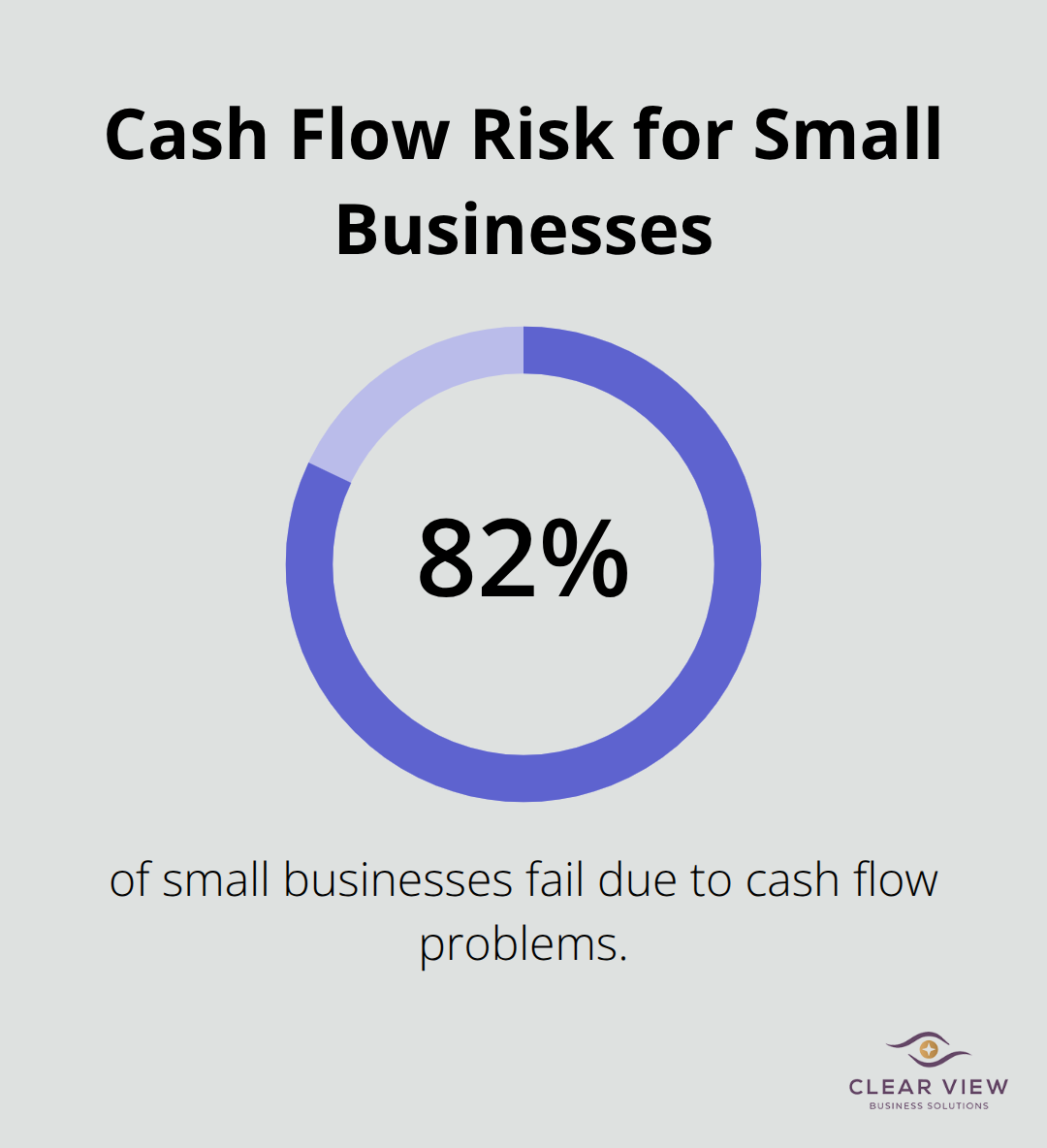 Cash Flow Risk for Small Businesses

82%

of small businesses fail due to cash flow problems.

CLEAR VIEW
BUSINESS SOLUTIONS