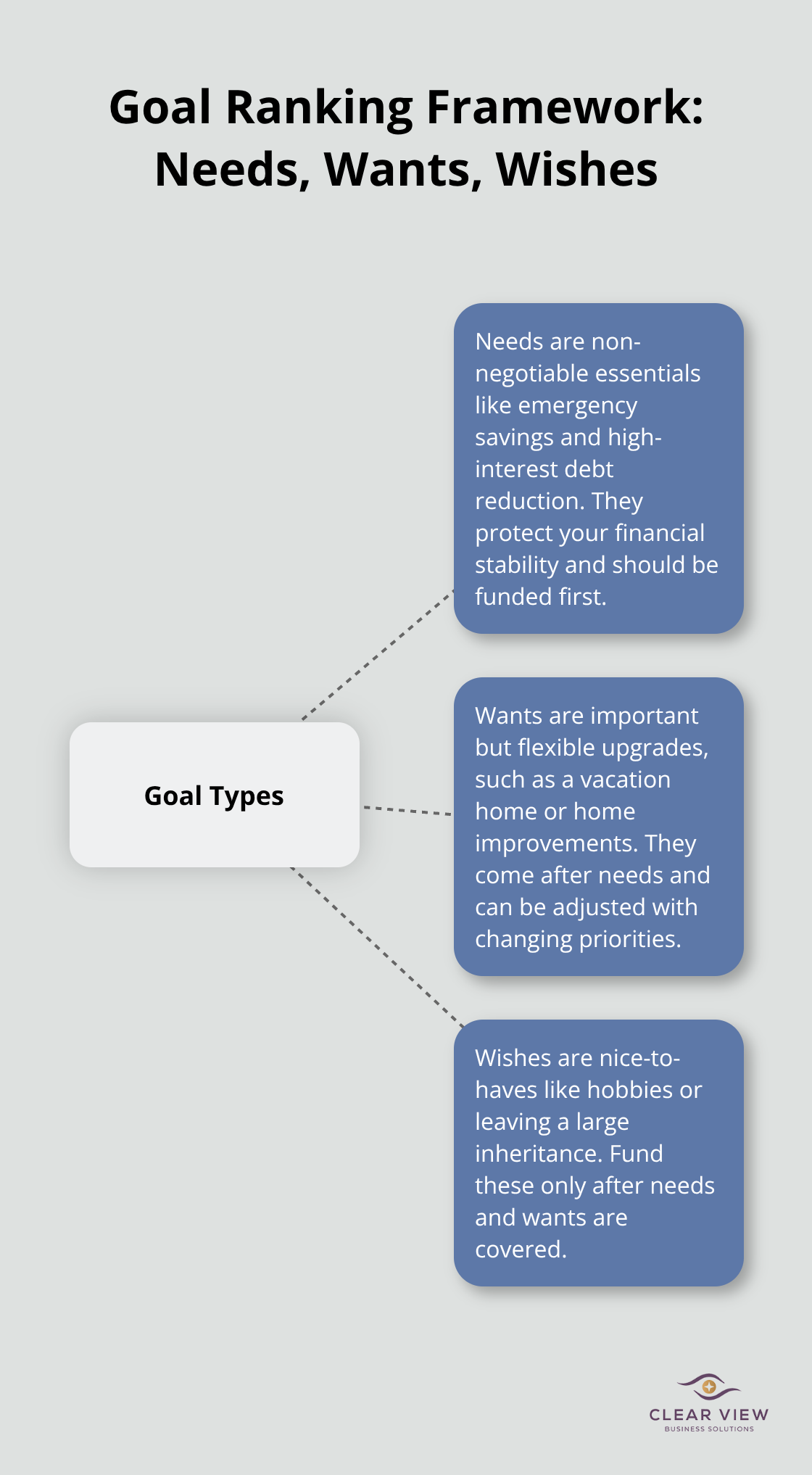 Goal Ranking Framework: Needs, Wants, Wishes

Goal Types

Needs are non-negotiable essentials like emergency savings and high-interest debt reduction. They protect your financial stability and should be funded first.

Wants are important but flexible upgrades, such as a vacation home or home improvements. They come after needs and can be adjusted with changing priorities.

Wishes are nice-to-haves like hobbies or leaving a large inheritance. Fund these only after needs and wants are covered.

CLEAR VIEW
BUSINESS SOLUTIONS