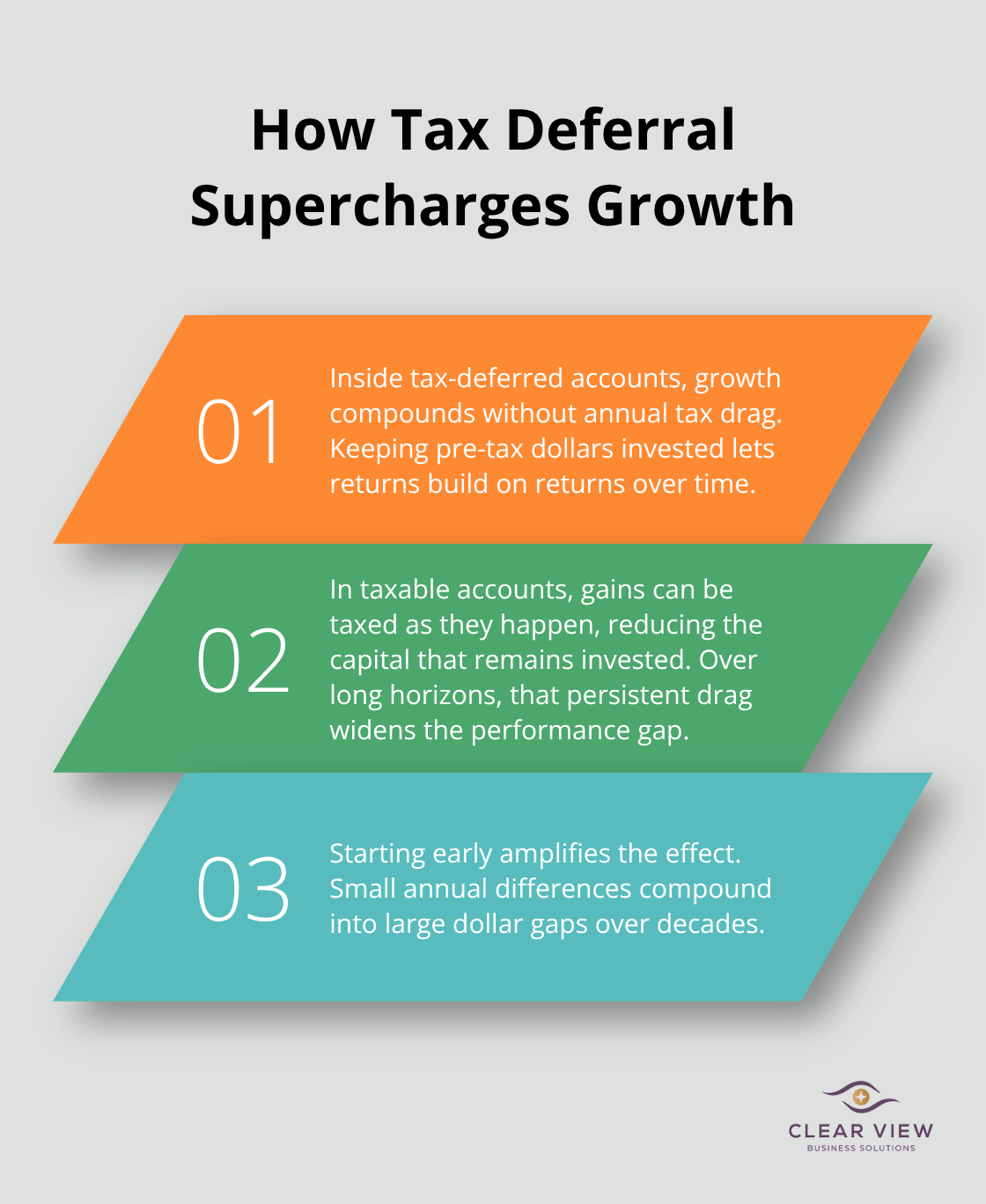 How Tax Deferral Supercharges Growth

01

Inside tax-deferred accounts, growth compounds without annual tax drag. Keeping pre-tax dollars invested lets returns build on returns over time.

02

In taxable accounts, gains can be taxed as they happen, reducing the capital that remains invested. Over long horizons, that persistent drag widens the performance gap.

03

Starting early amplifies the effect. Small annual differences compound into large dollar gaps over decades.

CLEAR VIEW
BUSINESS SOLUTIONS