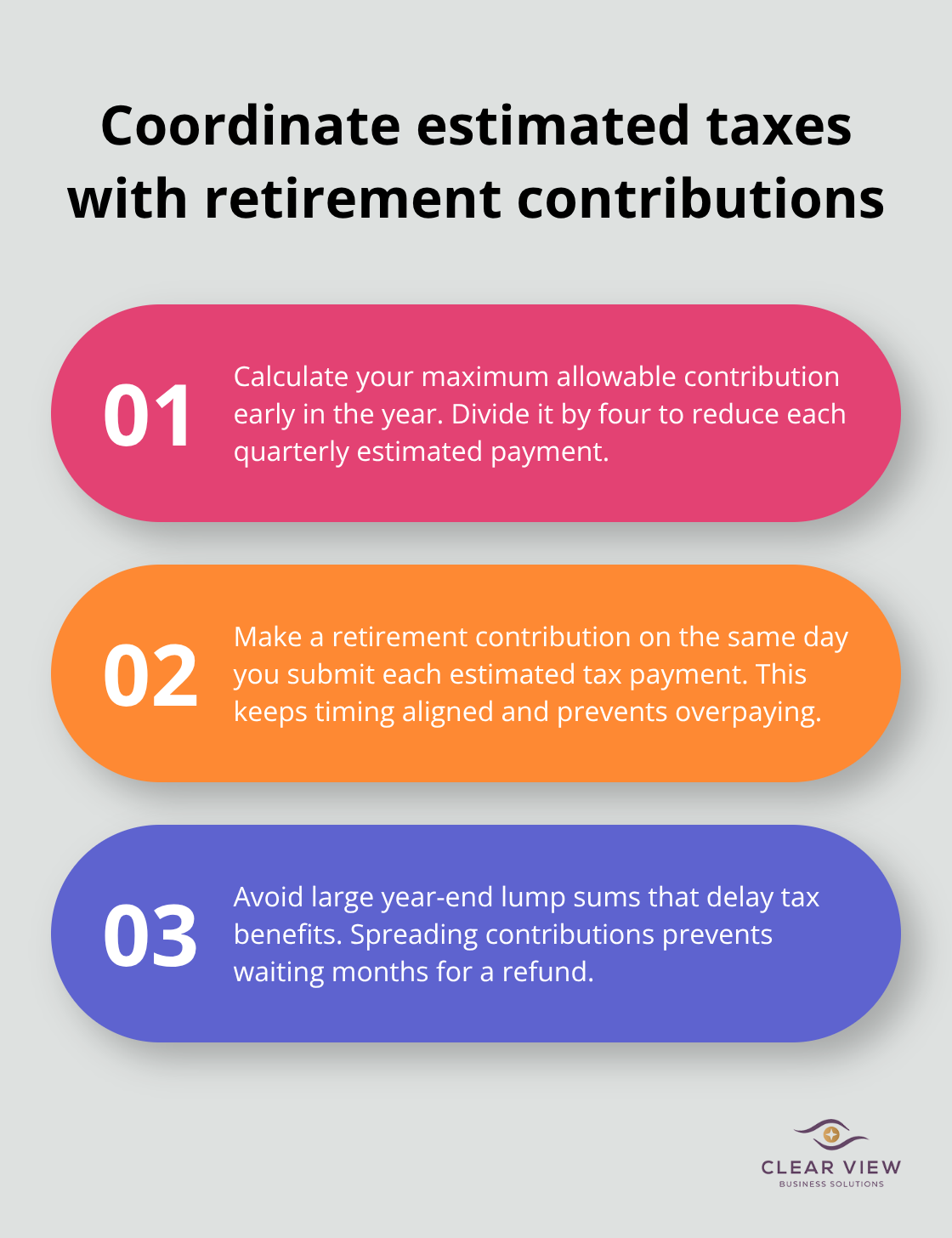 Coordinate estimated taxes with retirement contributions

01

Calculate your maximum allowable contribution early in the year. Divide it by four to reduce each quarterly estimated payment.

02

Make a retirement contribution on the same day you submit each estimated tax payment. This keeps timing aligned and prevents overpaying.

03

Avoid large year-end lump sums that delay tax benefits. Spreading contributions prevents waiting months for a refund.

CLEAR VIEW
BUSINESS SOLUTIONS