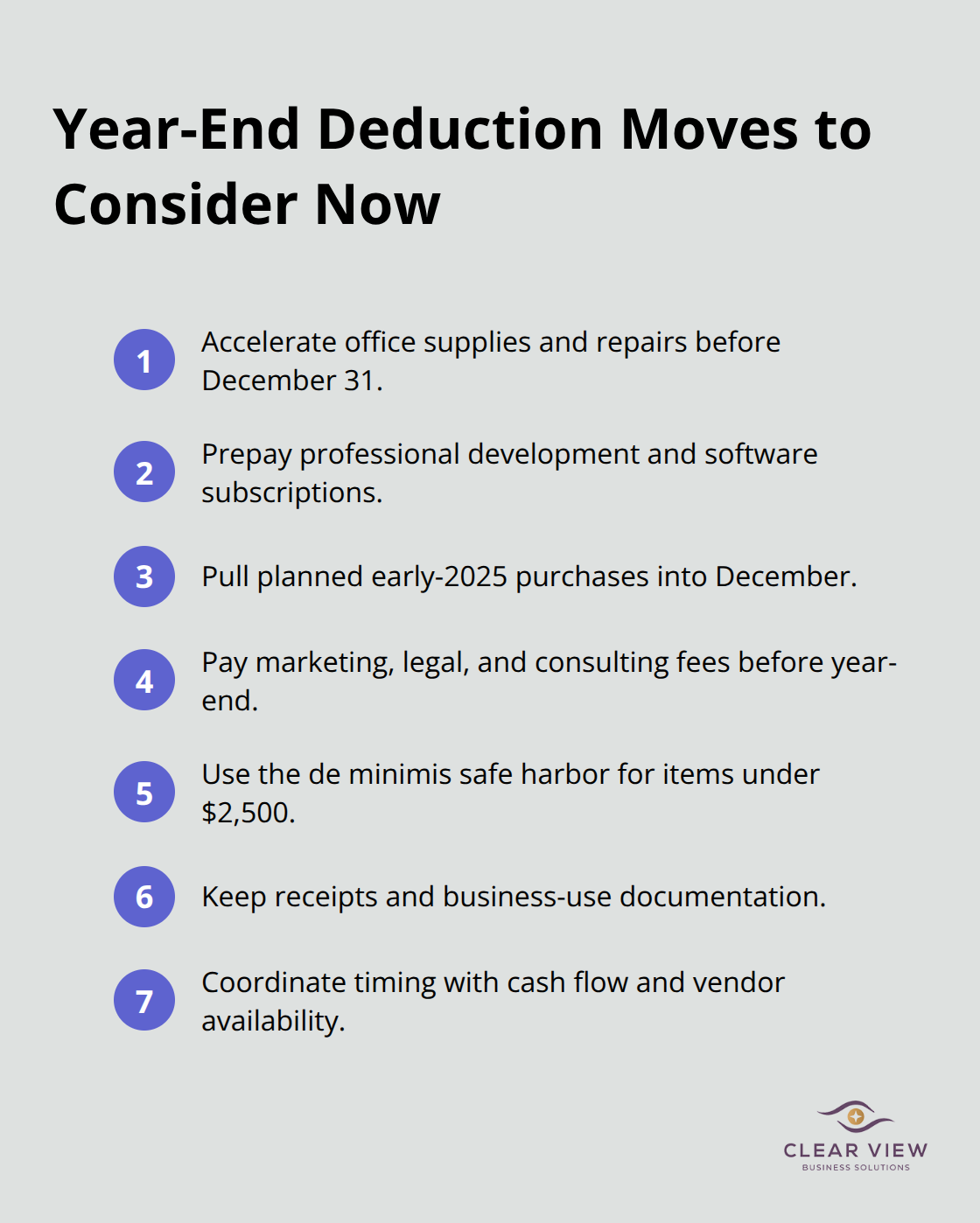 Year-End Deduction Moves to Consider Now

1 Accelerate office supplies and repairs before December 31.

2 Prepay professional development and software subscriptions.

3 Pull planned early-2025 purchases into December.

4 Pay marketing, legal, and consulting fees before year-end.

5 Use the de minimis safe harbor for items under \$2,500.

6 Keep receipts and business-use documentation.

7 Coordinate timing with cash flow and vendor availability.

CLEAR VIEW
BUSINESS SOLUTIONS