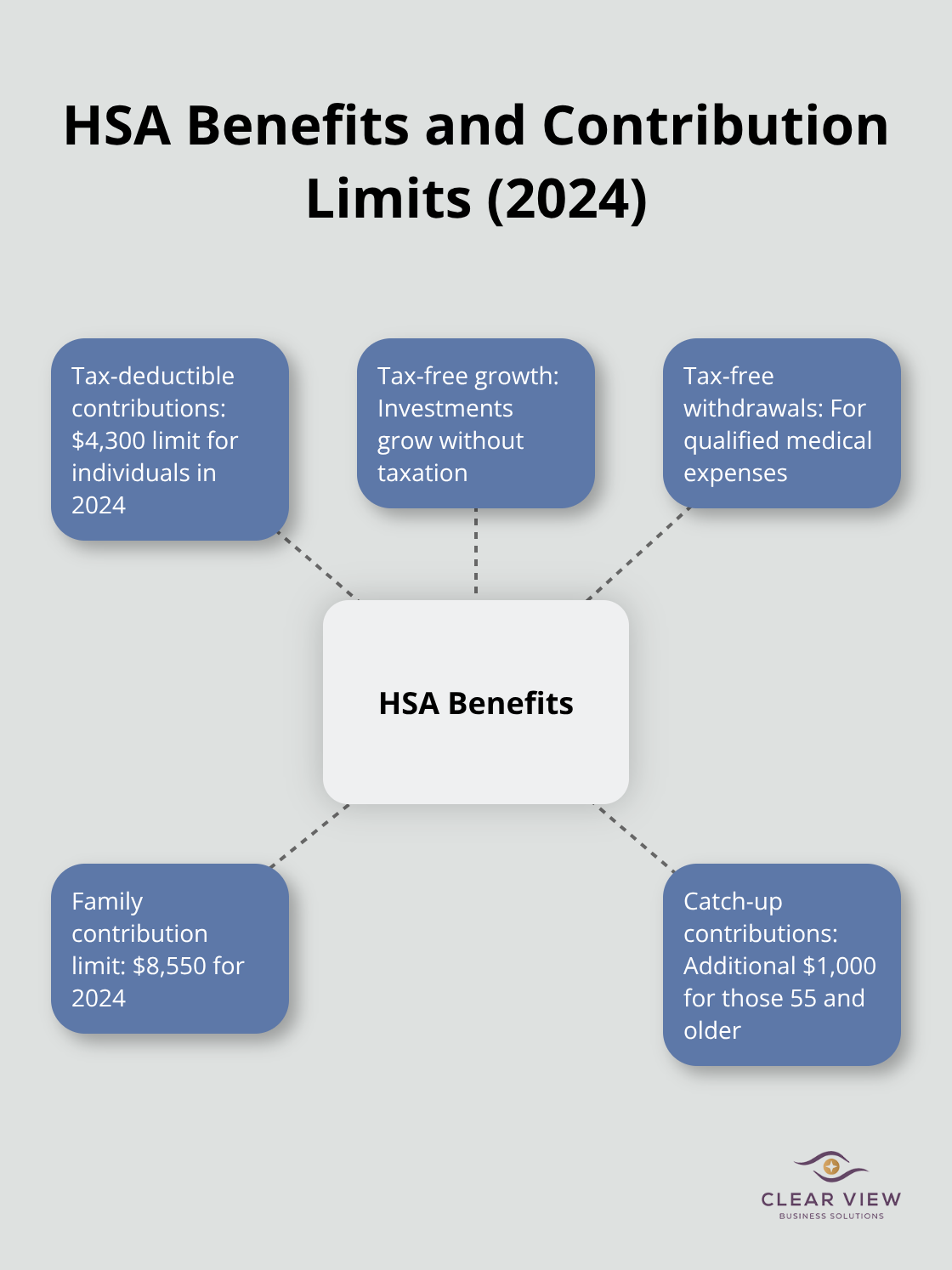 HSA Benefits and Contribution Limits (2024)

Tax-deductible contributions: $4,300 limit for individuals in 2024

Tax-free growth: Investments grow without taxation

Tax-free withdrawals: For qualified medical expenses

HSA Benefits

Family contribution limit: $8,550 for 2024

Catch-up contributions: Additional $1,000 for those 55 and older

CLEAR VIEW
BUSINESS SOLUTIONS