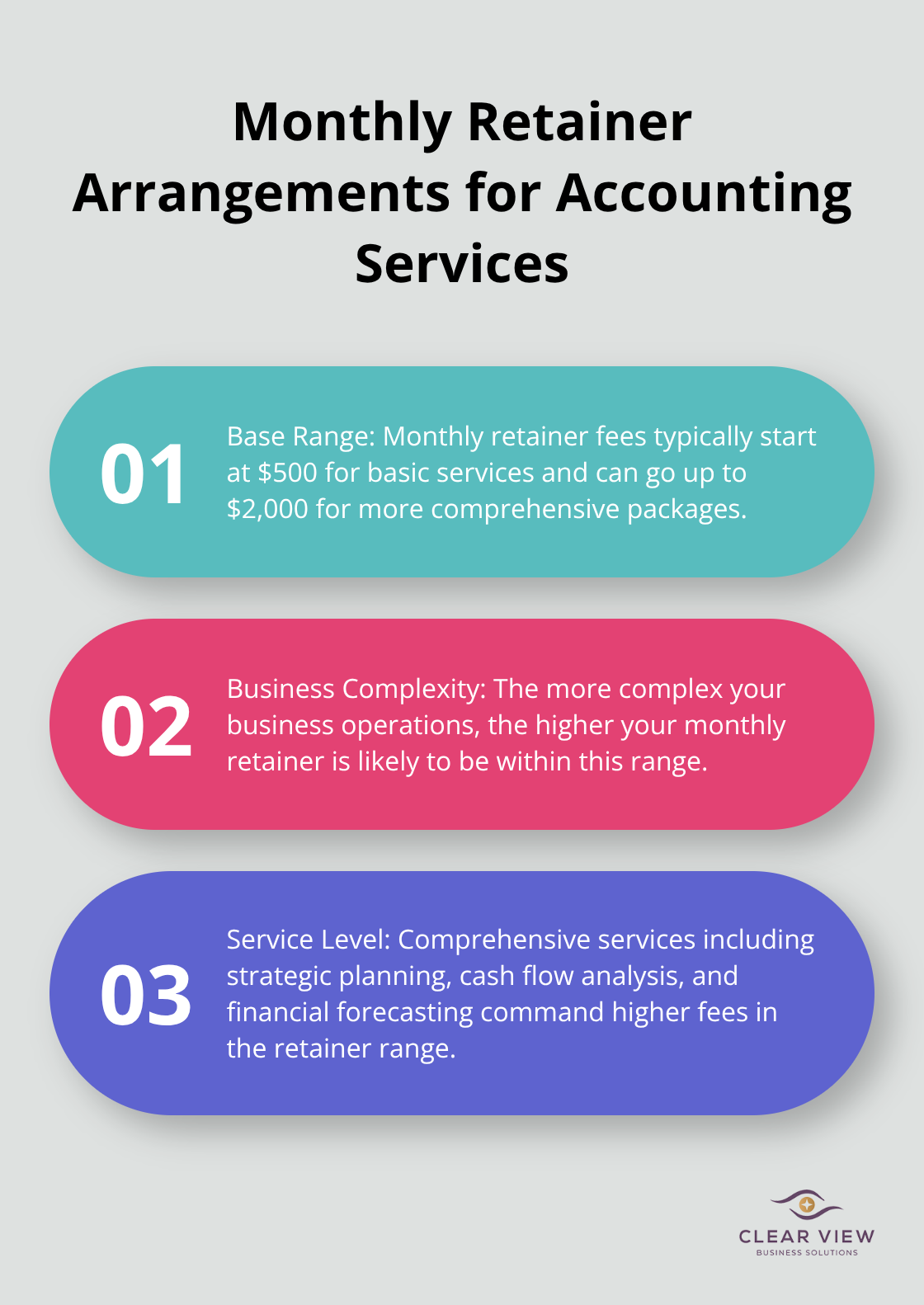 Monthly Retainer Arrangements for Accounting Services

01

Base Range: Monthly retainer fees typically start at \$500 for basic services and can go up to \$2,000 for more comprehensive packages.

02

Business Complexity: The more complex your business operations, the higher your monthly retainer is likely to be within this range.

03

Service Level: Comprehensive services including strategic planning, cash flow analysis, and financial forecasting command higher fees in the retainer range.

CLEAR VIEW
BUSINESS SOLUTIONS