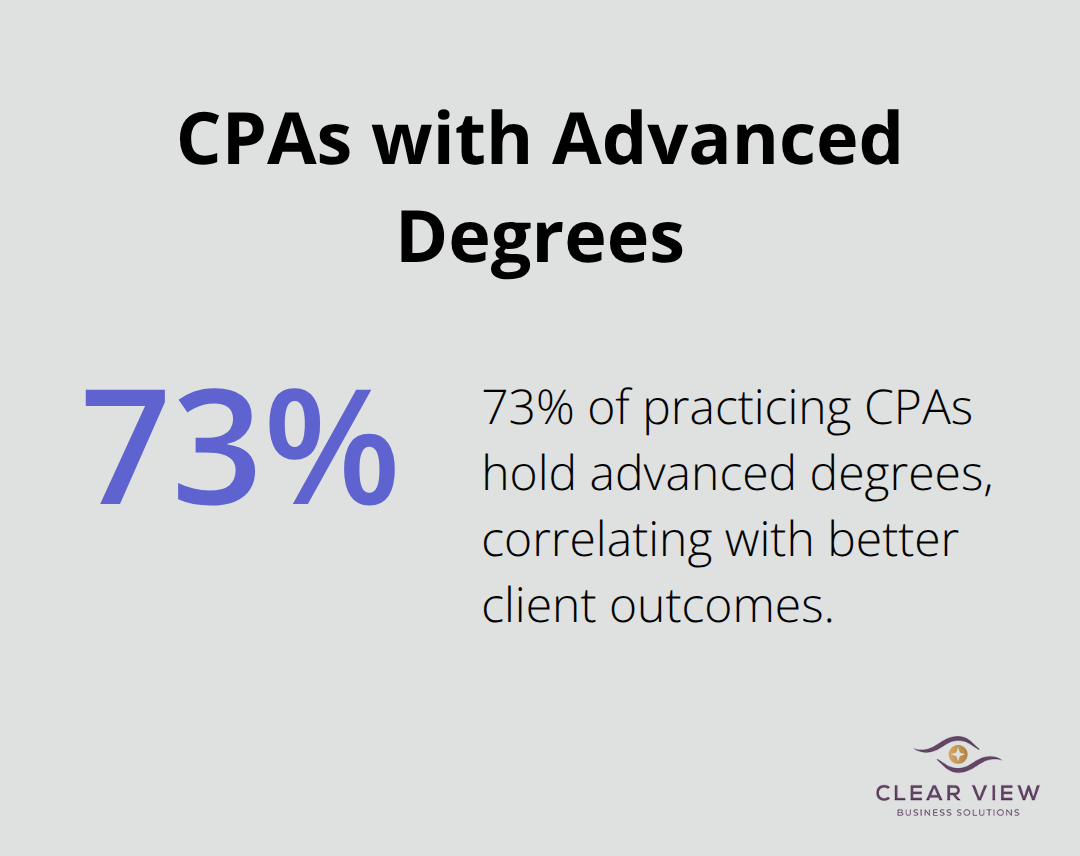 CPAs with Advanced Degrees

73%

73% of practicing CPAs hold advanced degrees, correlating with better client outcomes.

CLEAR VIEW
BUSINESS SOLUTIONS