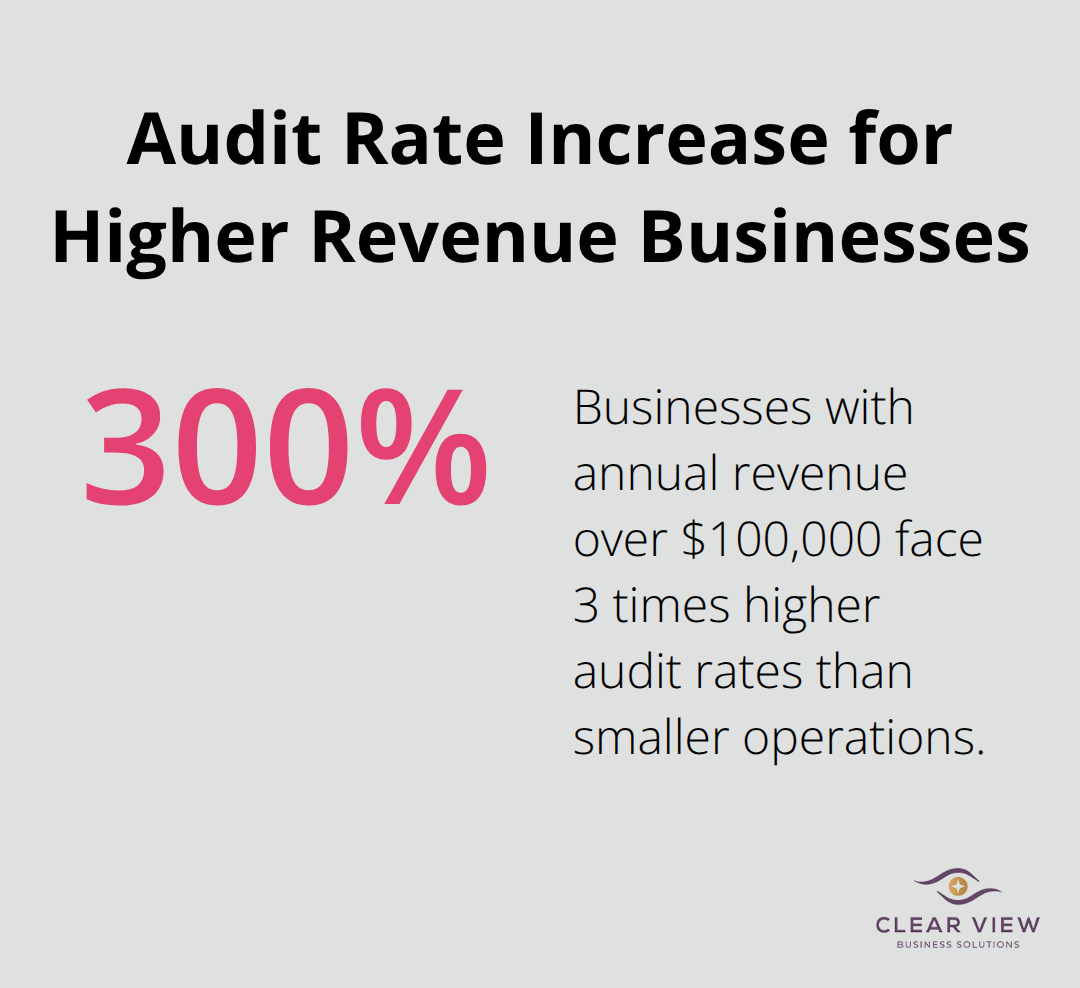 Audit Rate Increase for Higher Revenue Businesses

300%

Businesses with annual revenue over \$100,000 face 3 times higher audit rates than smaller operations.

CLEAR VIEW
BUSINESS SOLUTIONS