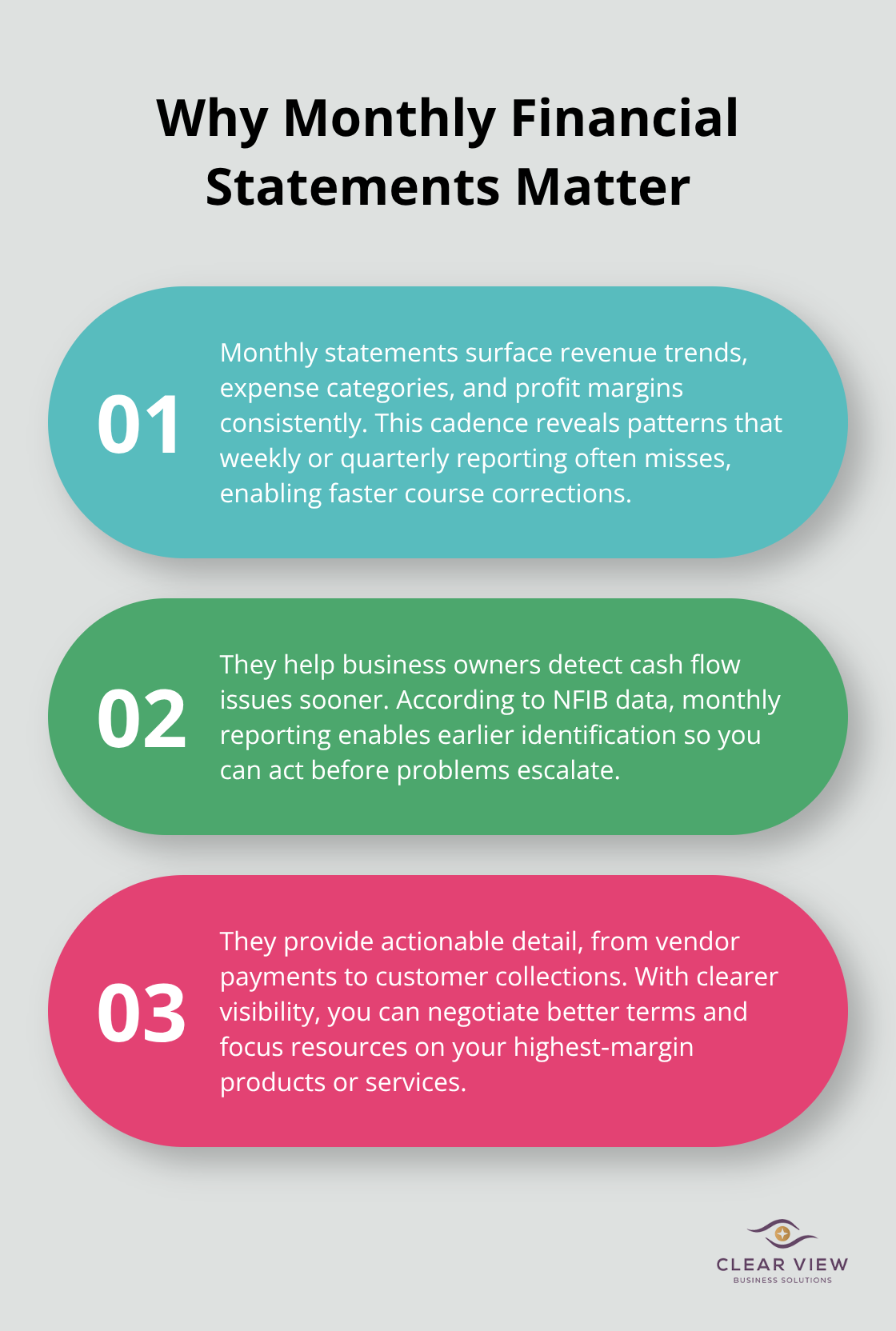 Why Monthly Financial Statements Matter

01

Monthly statements surface revenue trends, expense categories, and profit margins consistently. This cadence reveals patterns that weekly or quarterly reporting often misses, enabling faster course corrections.

02

They help business owners detect cash flow issues sooner. According to NFIB data, monthly reporting enables earlier identification so you can act before problems escalate.

03

They provide actionable detail, from vendor payments to customer collections. With clearer visibility, you can negotiate better terms and focus resources on your highest-margin products or services.

CLEAR VIEW
BUSINESS SOLUTIONS