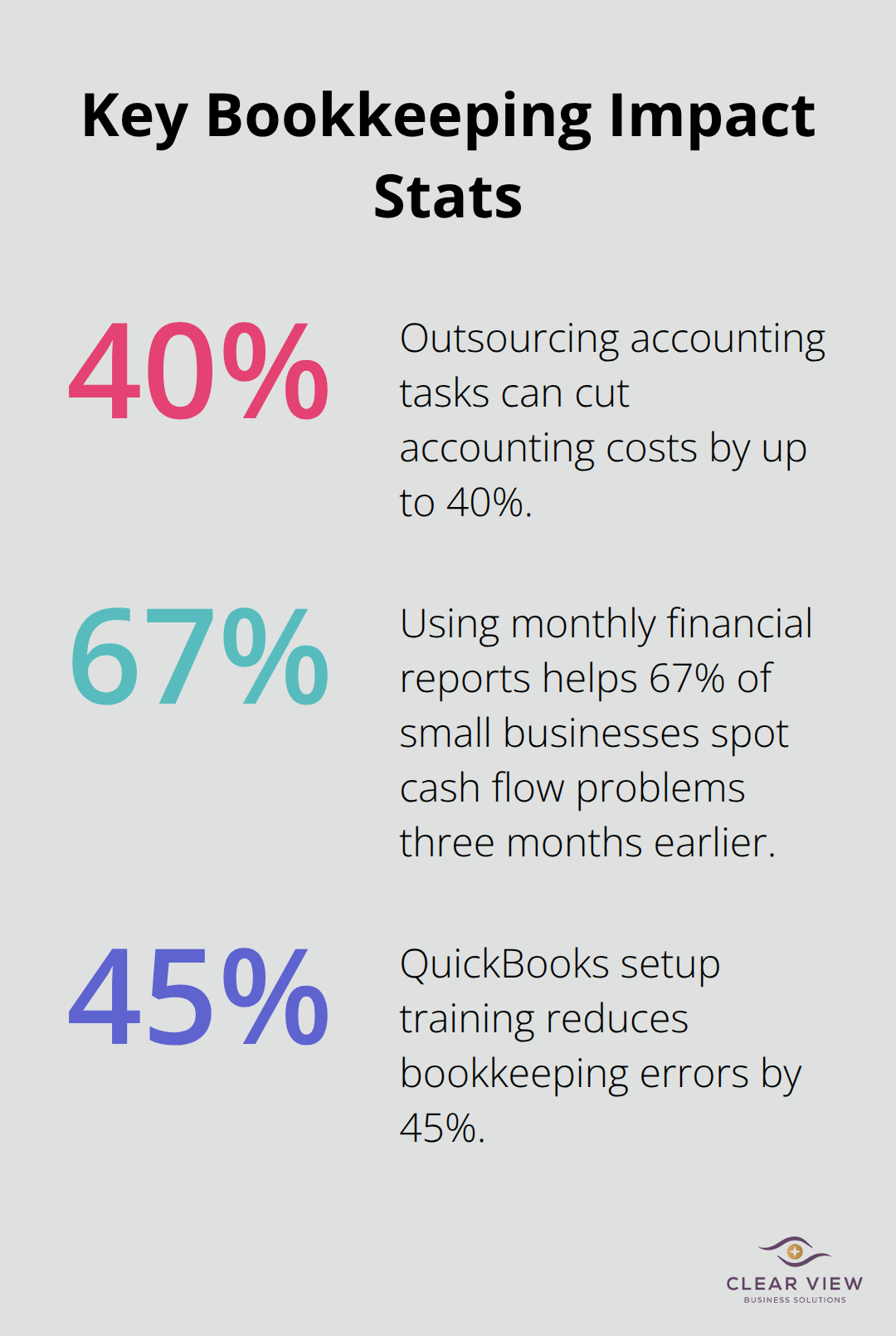 Key Bookkeeping Impact Stats

40%

Outsourcing accounting tasks can cut accounting costs by up to 40%.

67%

Using monthly financial reports helps 67% of small businesses spot cash flow problems three months earlier.

45%

QuickBooks setup training reduces bookkeeping errors by 45%.

CLEAR VIEW
BUSINESS SOLUTIONS