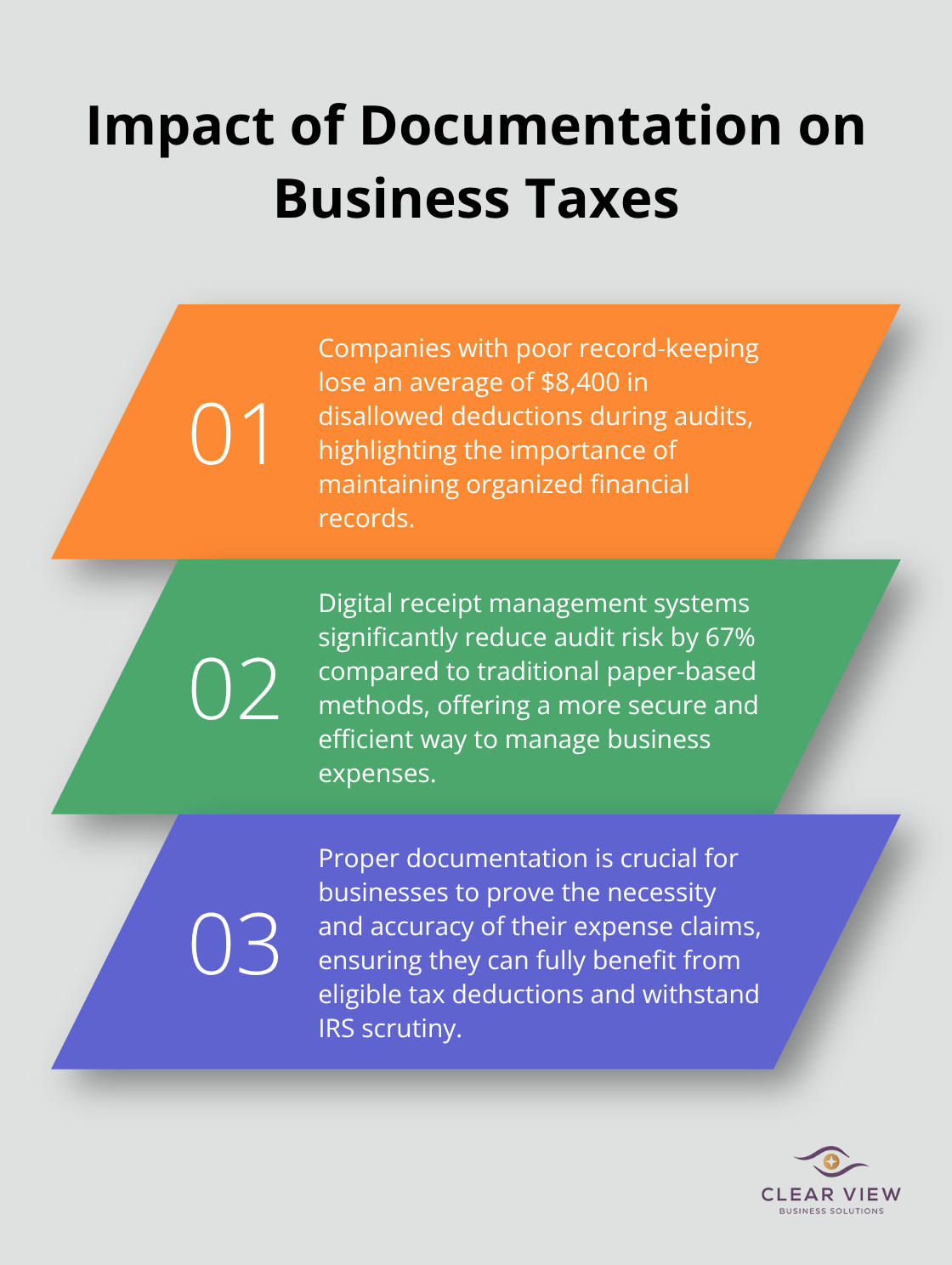 Impact of Documentation on Business Taxes

01

Companies with poor record-keeping lose an average of \$8,400 in disallowed deductions during audits, highlighting the importance of maintaining organized financial records.

02

Digital receipt management systems significantly reduce audit risk by 67% compared to traditional paper-based methods, offering a more secure and efficient way to manage business expenses.

03

Proper documentation is crucial for businesses to prove the necessity and accuracy of their expense claims, ensuring they can fully benefit from eligible tax deductions and withstand IRS scrutiny.

CLEAR VIEW
BUSINESS SOLUTIONS