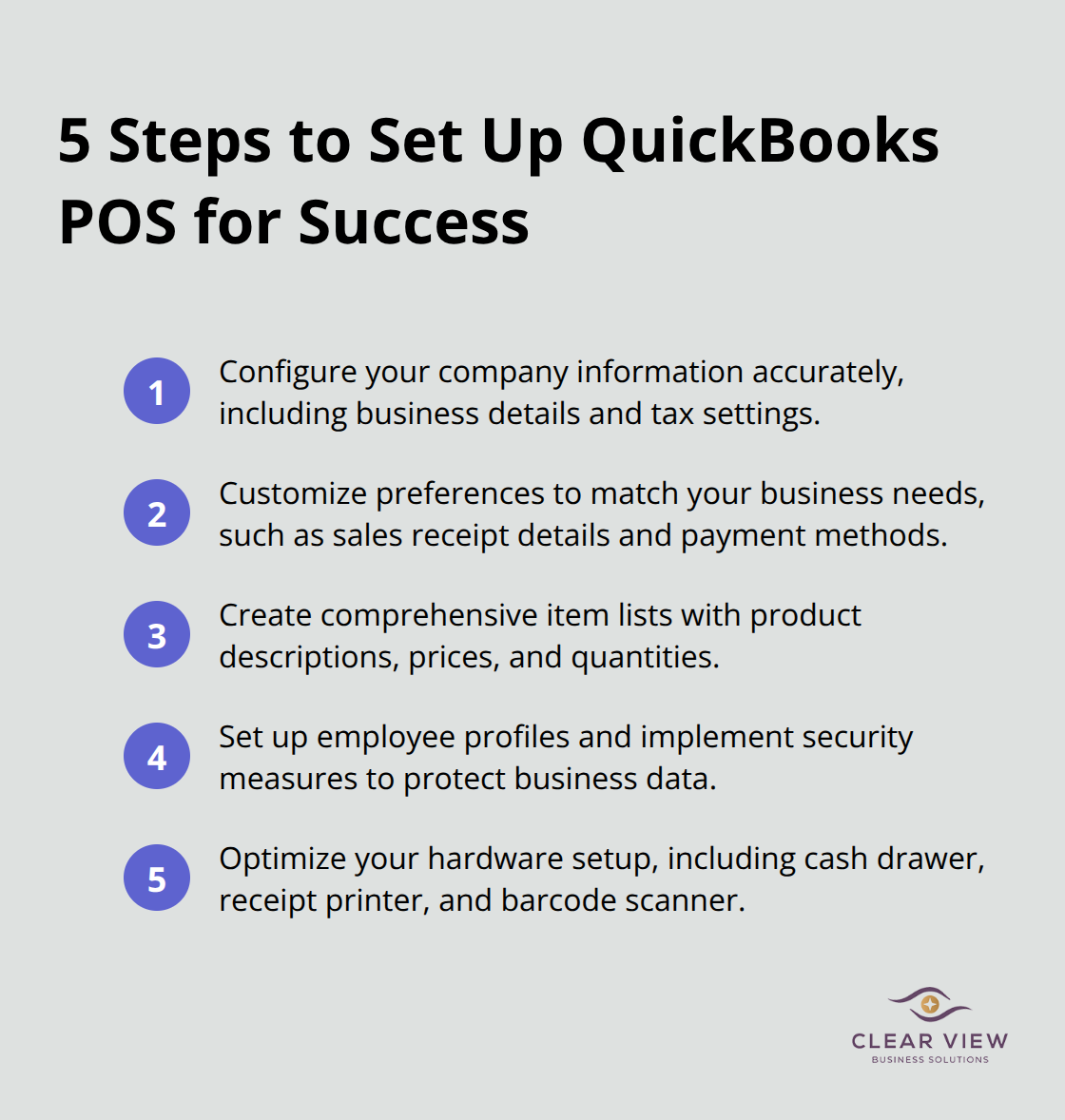 5 Steps to Set Up QuickBooks POS for Success

1 Configure your company information accurately, including business details and tax settings.

2 Customize preferences to match your business needs, such as sales receipt details and payment methods.

3 Create comprehensive item lists with product descriptions, prices, and quantities.

4 Set up employee profiles and implement security measures to protect business data.

5 Optimize your hardware setup, including cash drawer, receipt printer, and barcode scanner.

CLEAR VIEW
BUSINESS SOLUTIONS