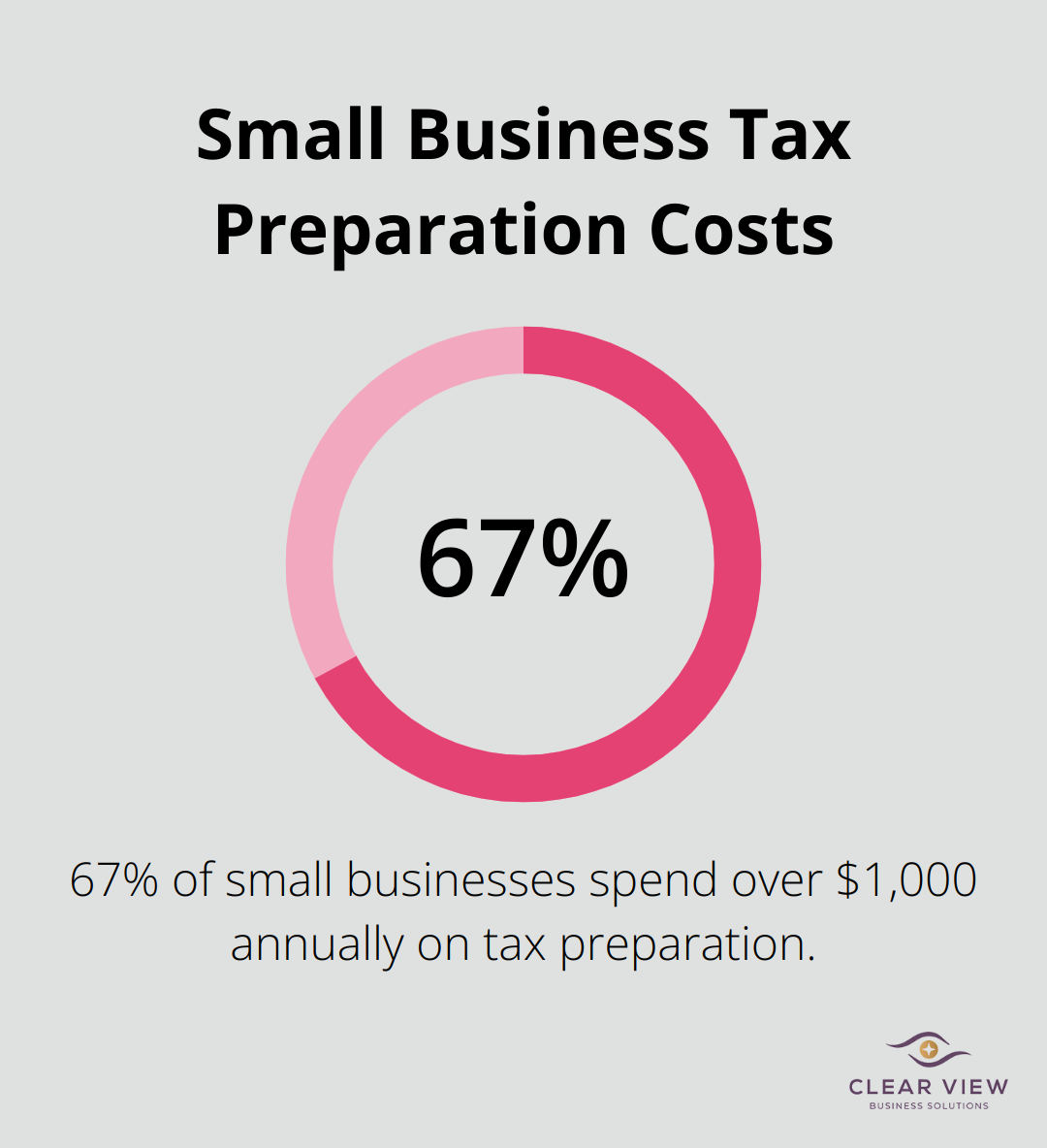 Small Business Tax Preparation Costs

67%

67% of small businesses spend over \$1,000 annually on tax preparation.

CLEAR VIEW
BUSINESS SOLUTIONS