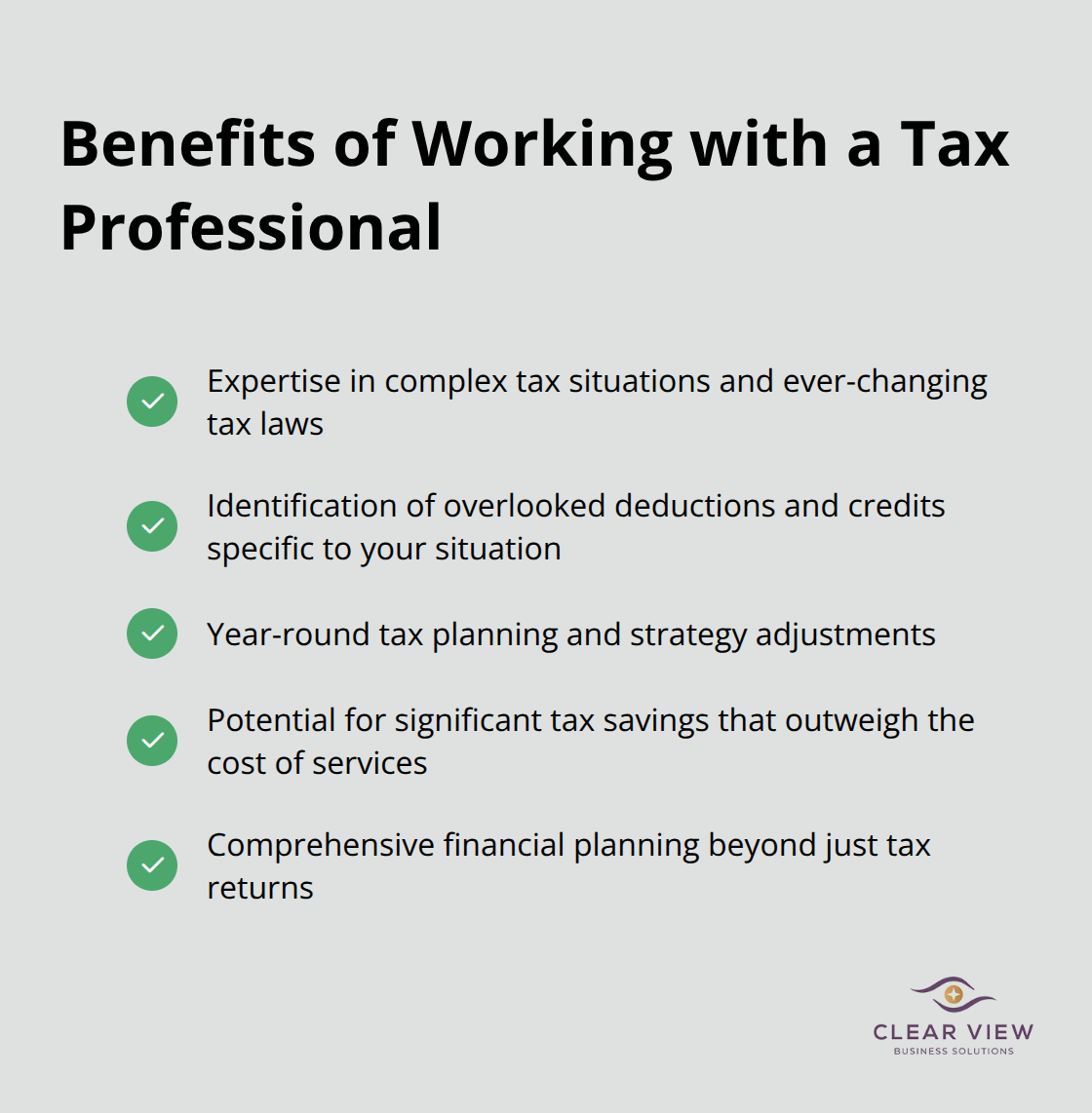 Benefits of Working with a Tax Professional

Expertise in complex tax situations and ever-changing tax laws

Identification of overlooked deductions and credits specific to your situation

Year-round tax planning and strategy adjustments

Potential for significant tax savings that outweigh the cost of services

Comprehensive financial planning beyond just tax returns

CLEAR VIEW
BUSINESS SOLUTIONS