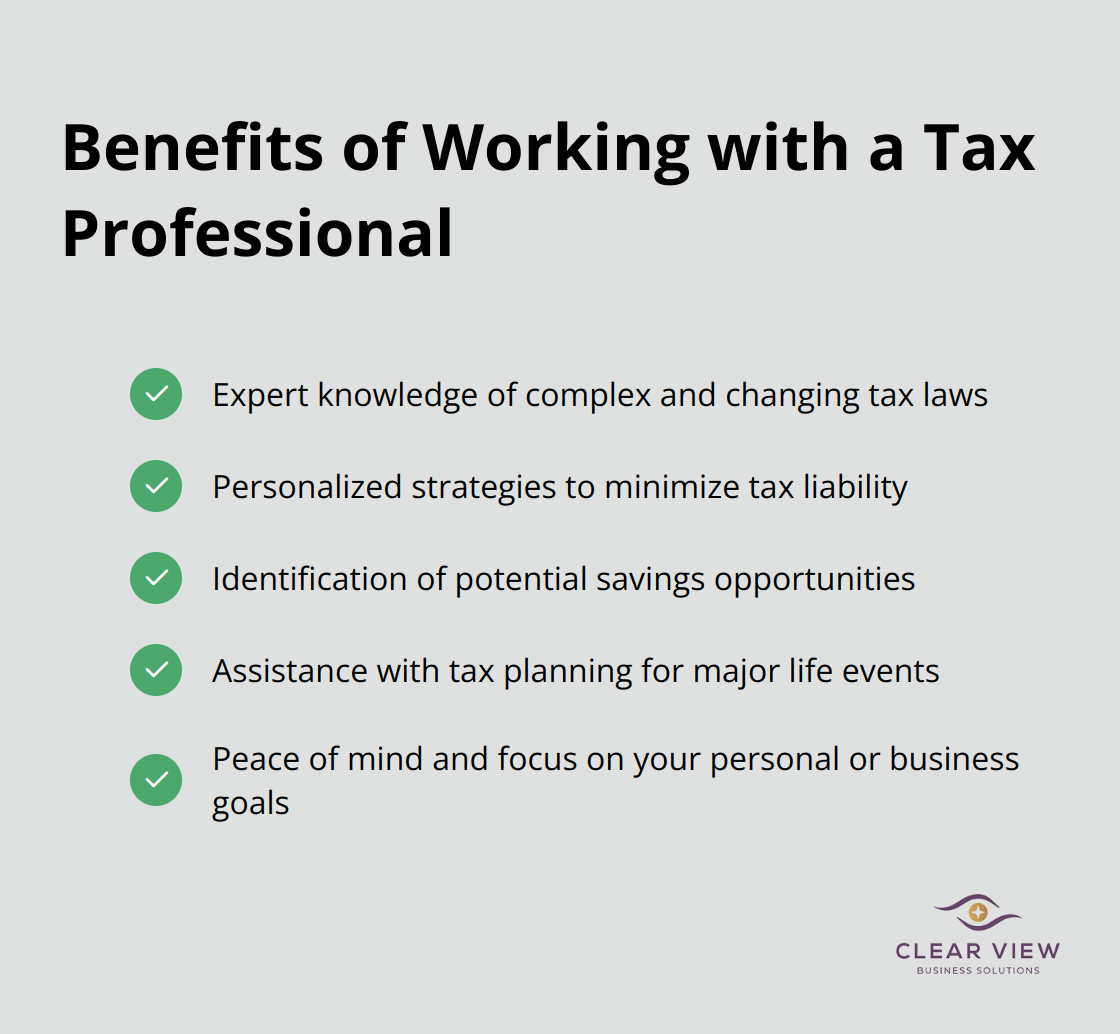 Benefits of Working with a Tax Professional

Expert knowledge of complex and changing tax laws

Personalized strategies to minimize tax liability

Identification of potential savings opportunities

Assistance with tax planning for major life events

Peace of mind and focus on your personal or business goals

CLEAR VIEW
BUSINESS SOLUTIONS