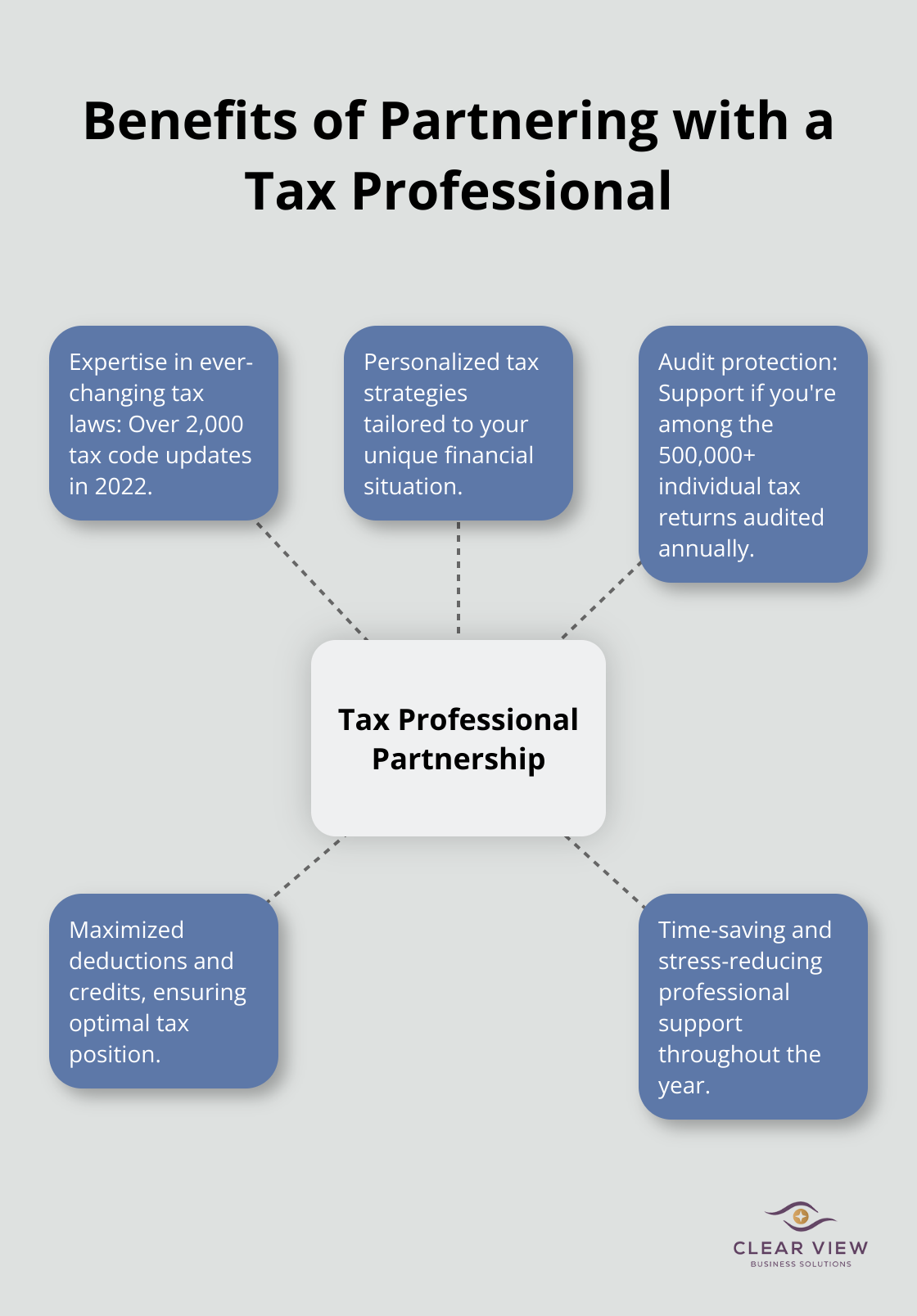 Benefits of Partnering with a Tax Professional

Expertise in ever-changing tax laws: Over 2,000 tax code updates in 2022.

Personalized tax strategies tailored to your unique financial situation.

Audit protection: Support if you're among the 500,000+ individual tax returns audited annually.

Tax Professional Partnership

Maximized deductions and credits, ensuring optimal tax position.

Time-saving and stress-reducing professional support throughout the year.

CLEAR VIEW
BUSINESS SOLUTIONS