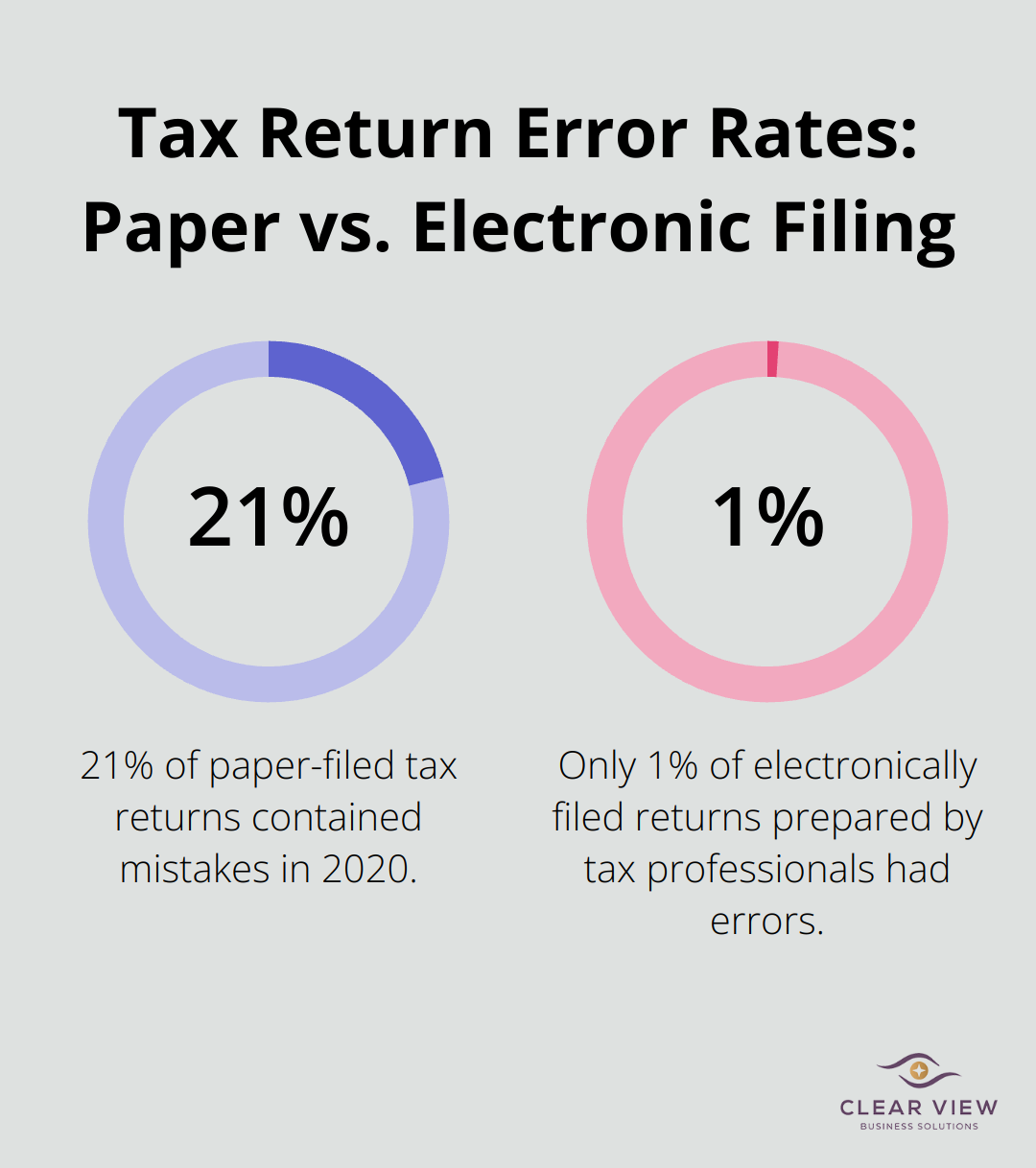 Tax Return Error Rates: Paper vs. Electronic Filing

21%

21% of paper-filed tax returns contained mistakes in 2020.

1%

Only 1% of electronically filed returns prepared by tax professionals had errors.

CLEAR VIEW
BUSINESS SOLUTIONS