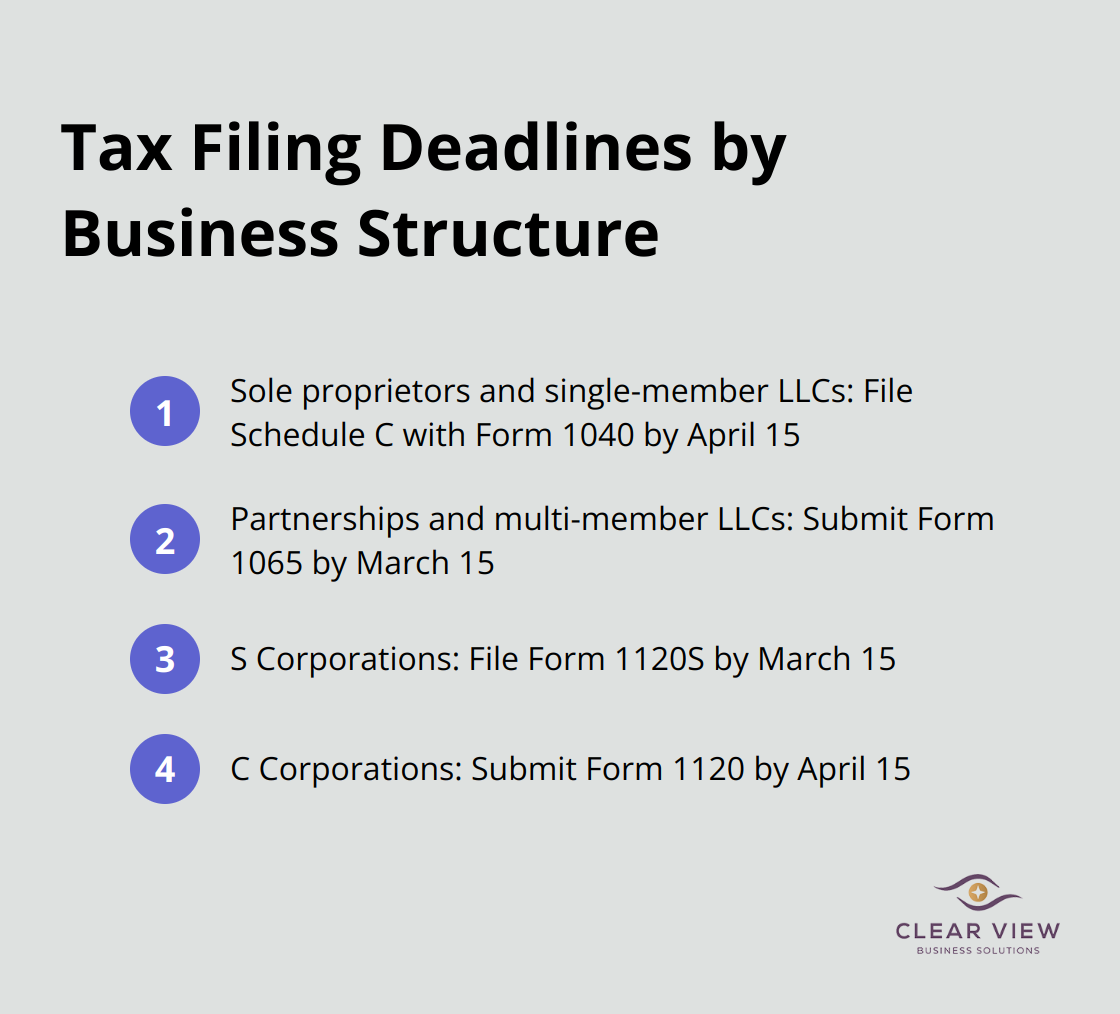 Tax Filing Deadlines by Business Structure

1 Sole proprietors and single-member LLCs: File Schedule C with Form 1040 by April 15

2 Partnerships and multi-member LLCs: Submit Form 1065 by March 15

3 S Corporations: File Form 1120S by March 15

4 C Corporations: Submit Form 1120 by April 15

CLEAR VIEW
BUSINESS SOLUTIONS