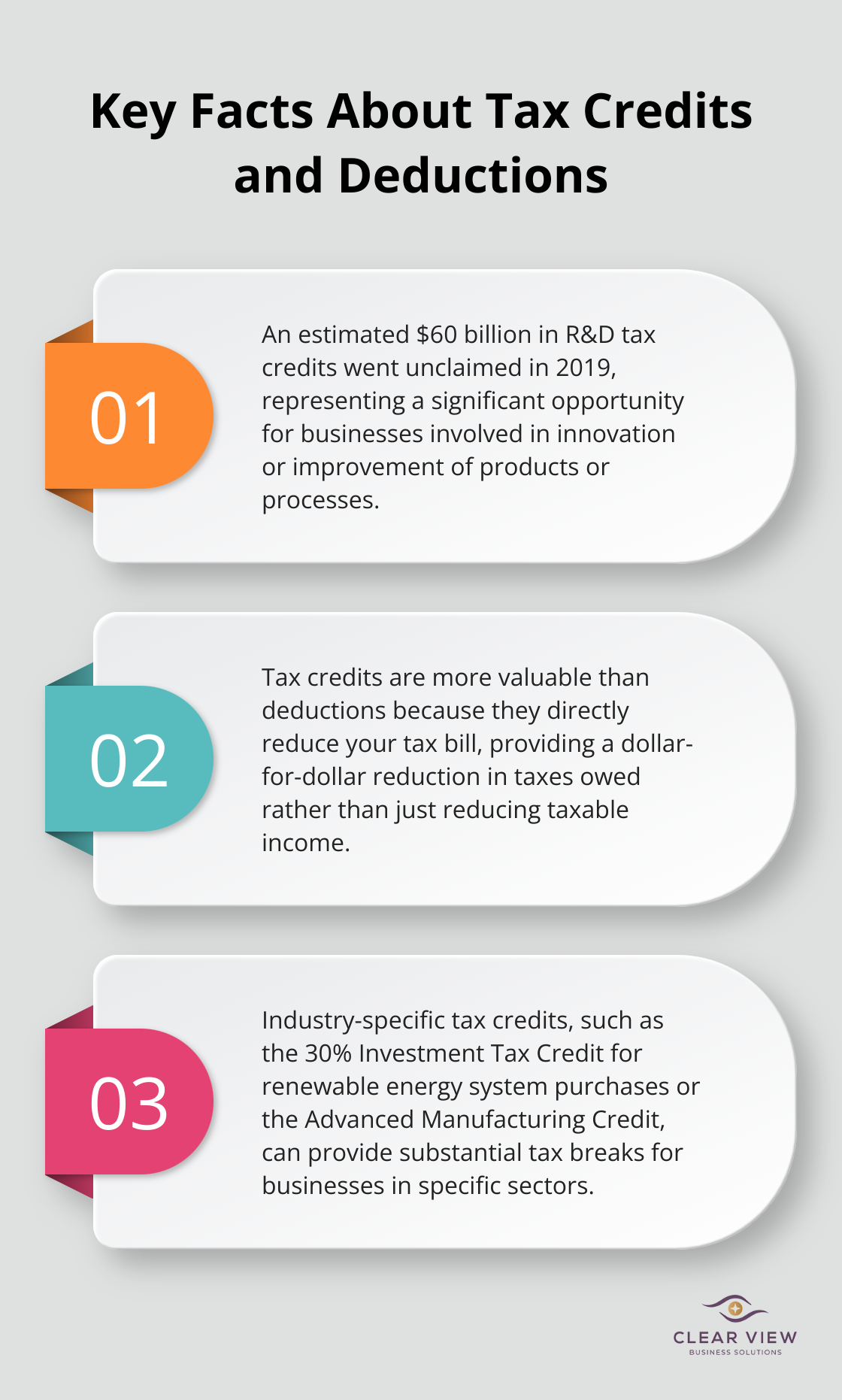 Key Facts About Tax Credits and Deductions

01

An estimated \$60 billion in R&D tax credits went unclaimed in 2019, representing a significant opportunity for businesses involved in innovation or improvement of products or processes.

02

Tax credits are more valuable than deductions because they directly reduce your tax bill, providing a dollar-for-dollar reduction in taxes owed rather than just reducing taxable income.

03

Industry-specific tax credits, such as the 30% Investment Tax Credit for renewable energy system purchases or the Advanced Manufacturing Credit, can provide substantial tax breaks for businesses in specific sectors.

CLEAR VIEW
BUSINESS SOLUTIONS