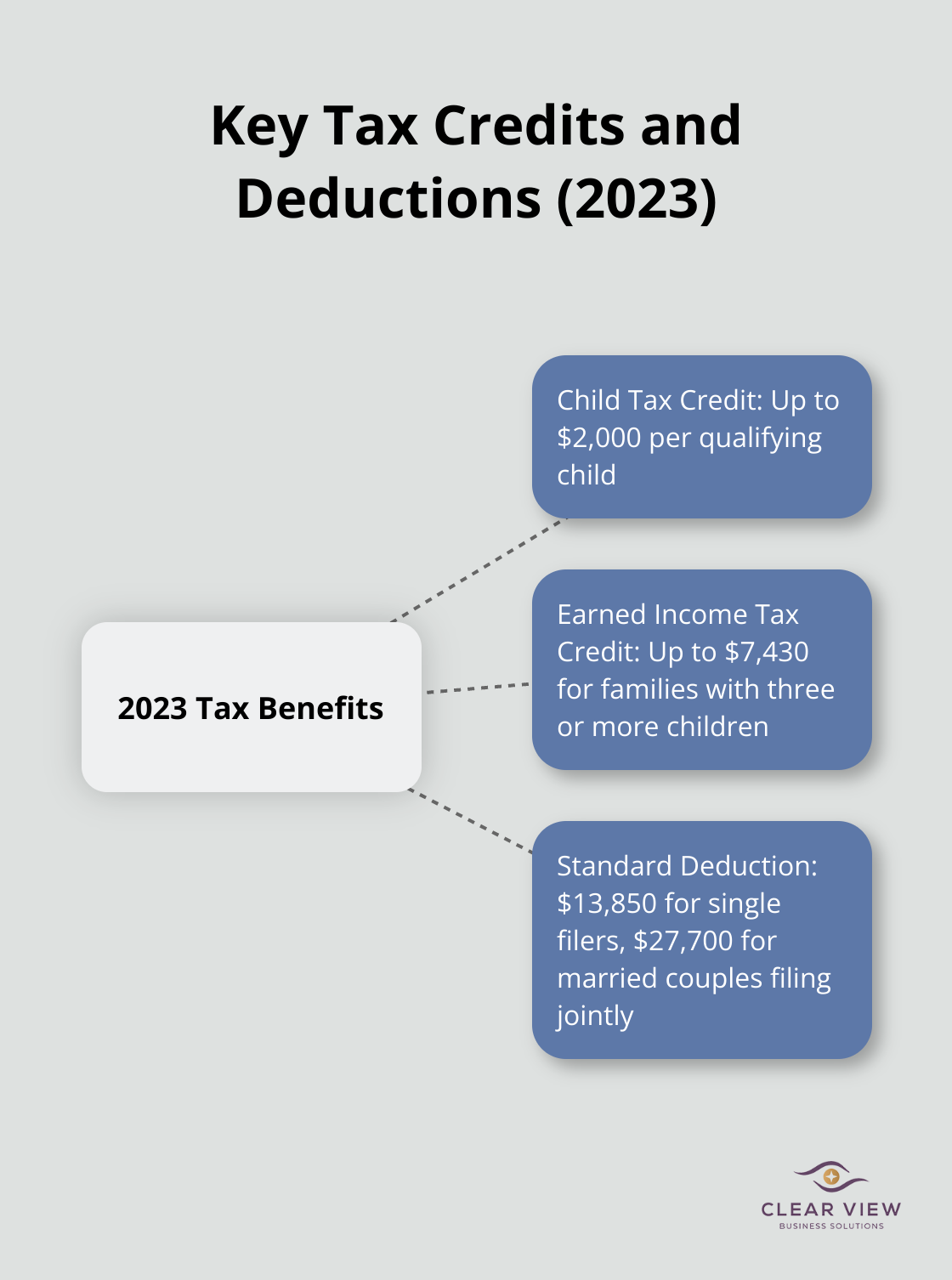 Key Tax Credits and Deductions (2023)

2023 Tax Benefits

Child Tax Credit: Up to \$2,000 per qualifying child

Earned Income Tax Credit: Up to \$7,430 for families with three or more children

Standard Deduction: \$13,850 for single filers, \$27,700 for married couples filing jointly

CLEAR VIEW
BUSINESS SOLUTIONS