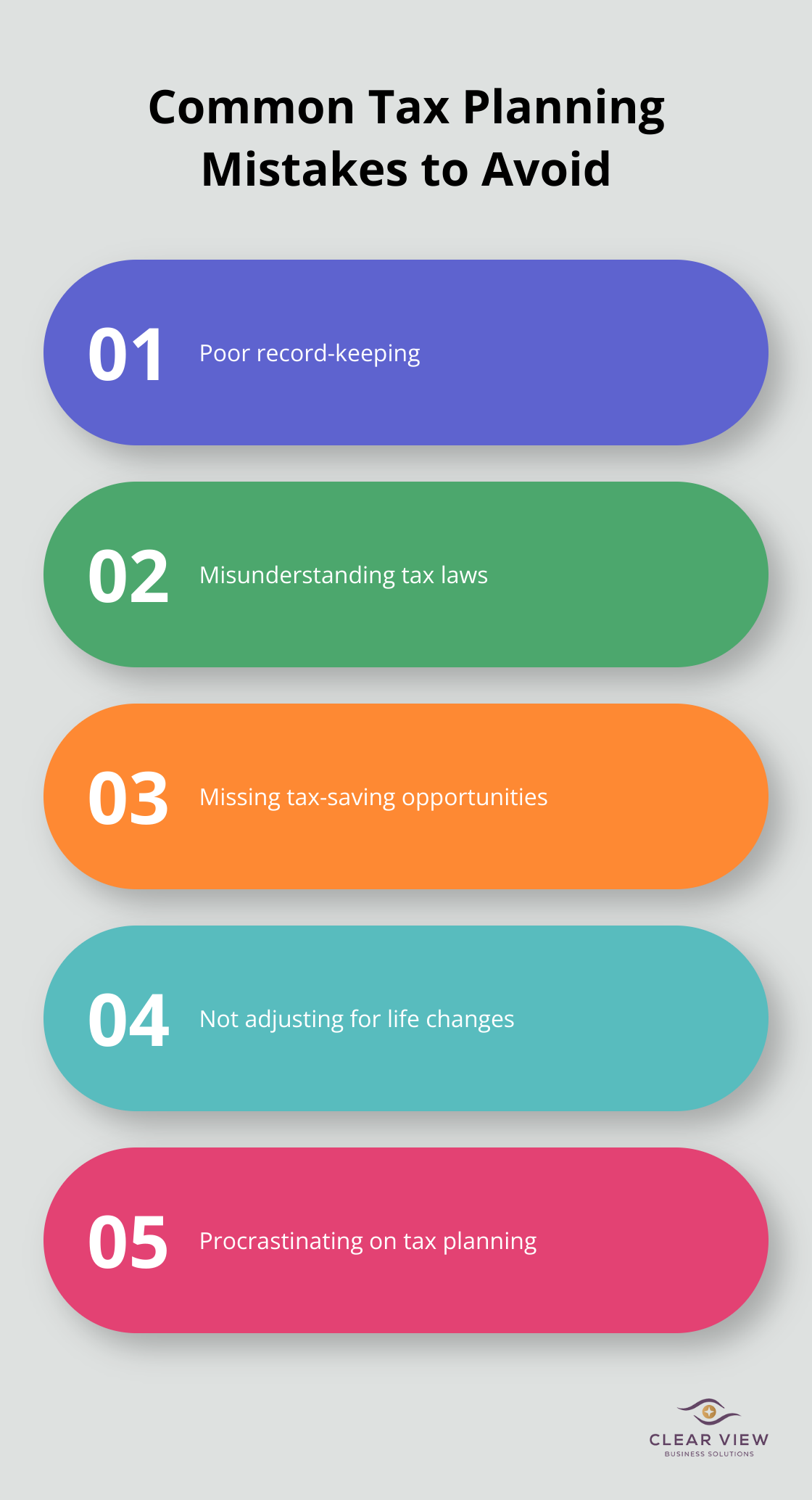 Common Tax Planning Mistakes to Avoid

01 Poor record-keeping

02 Misunderstanding tax laws

03 Missing tax-saving opportunities

04 Not adjusting for life changes

05 Procrastinating on tax planning

CLEAR VIEW
BUSINESS SOLUTIONS