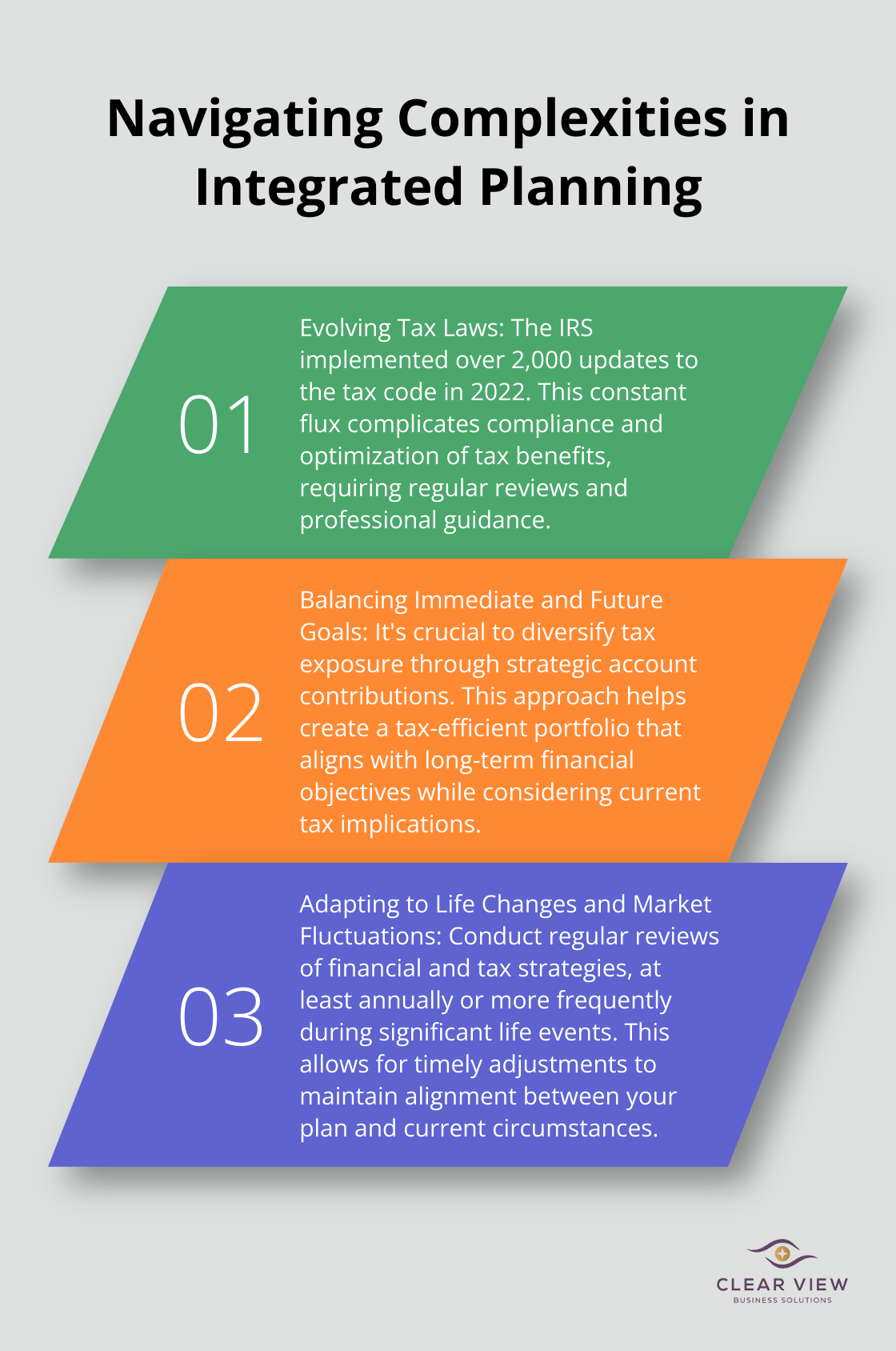 Navigating Complexities in Integrated Planning

01

Evolving Tax Laws: The IRS implemented over 2,000 updates to the tax code in 2022. This constant flux complicates compliance and optimization of tax benefits, requiring regular reviews and professional guidance.

02

Balancing Immediate and Future Goals: It's crucial to diversify tax exposure through strategic account contributions. This approach helps create a tax-efficient portfolio that aligns with long-term financial objectives while considering current tax implications.

03

Adapting to Life Changes and Market Fluctuations: Conduct regular reviews of financial and tax strategies, at least annually or more frequently during significant life events. This allows for timely adjustments to maintain alignment between your plan and current circumstances.

CLEAR VIEW
BUSINESS SOLUTIONS