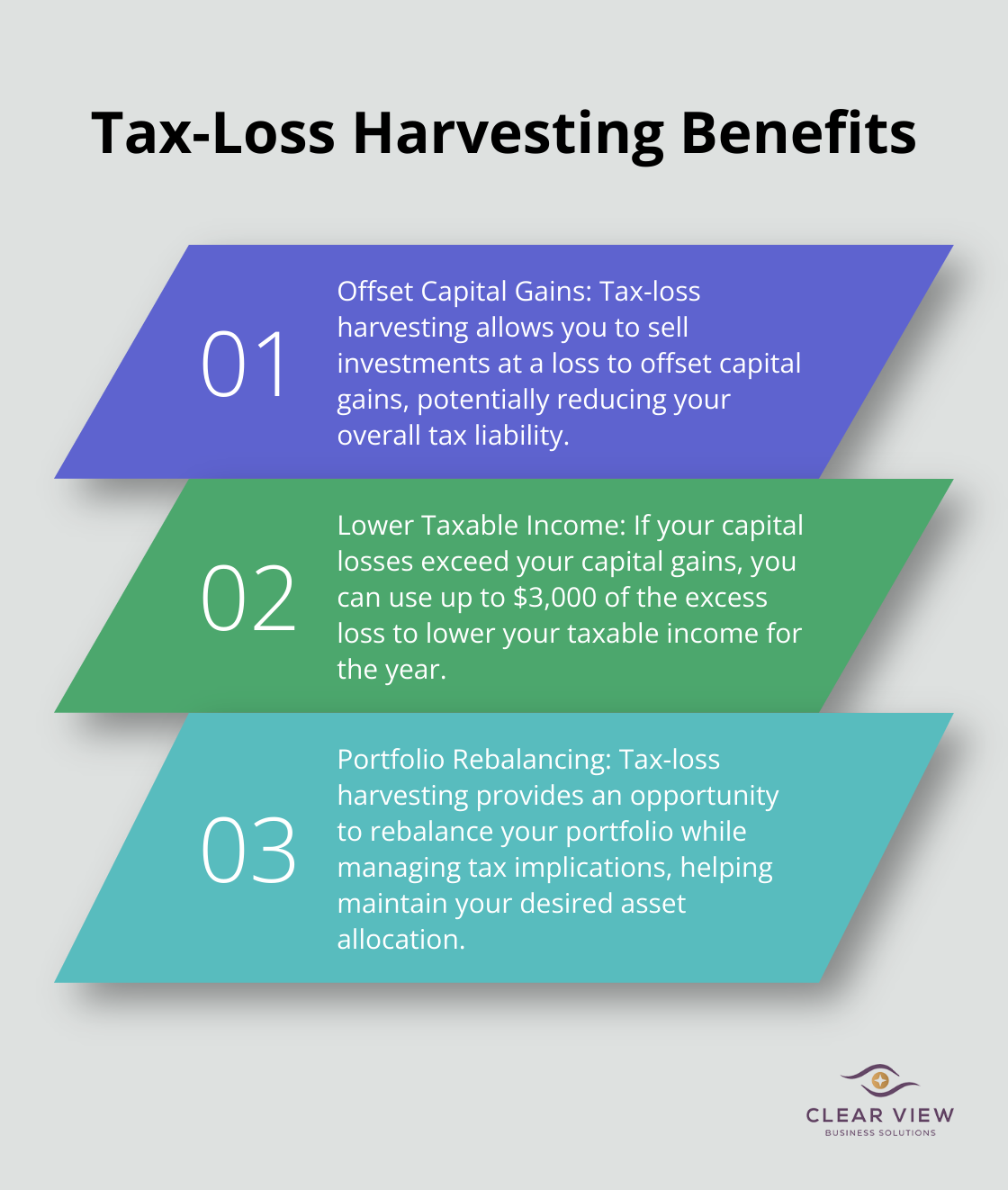 Tax-Loss Harvesting Benefits

01

Offset Capital Gains: Tax-loss harvesting allows you to sell investments at a loss to offset capital gains, potentially reducing your overall tax liability.

02

Lower Taxable Income: If your capital losses exceed your capital gains, you can use up to \$3,000 of the excess loss to lower your taxable income for the year.

03

Portfolio Rebalancing: Tax-loss harvesting provides an opportunity to rebalance your portfolio while managing tax implications, helping maintain your desired asset allocation.

CLEAR VIEW
BUSINESS SOLUTIONS