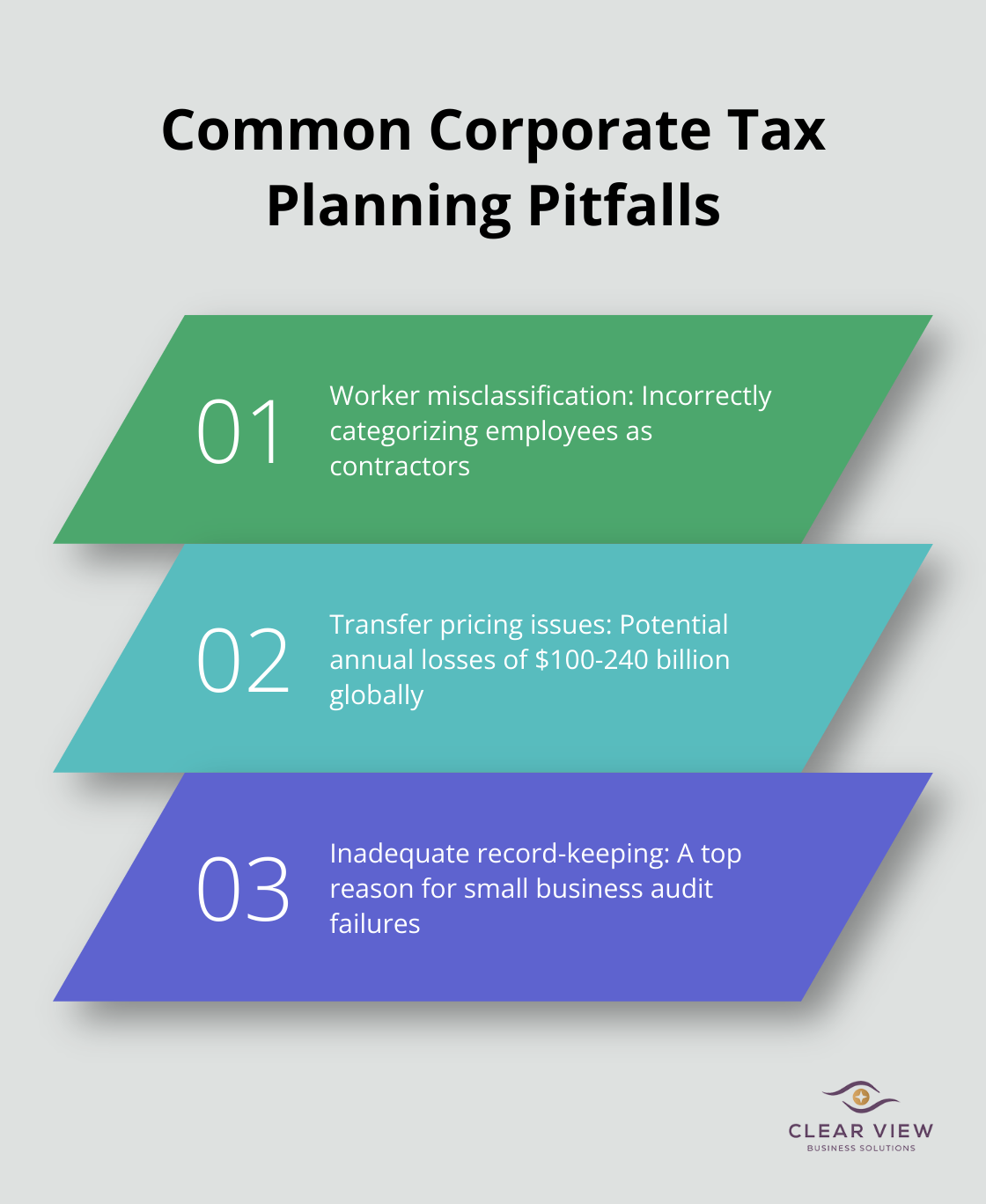 Common Corporate Tax Planning Pitfalls

01

Worker misclassification: Incorrectly categorizing employees as contractors

02

Transfer pricing issues: Potential annual losses of \$100-240 billion globally

03

Inadequate record-keeping: A top reason for small business audit failures

CLEAR VIEW
BUSINESS SOLUTIONS