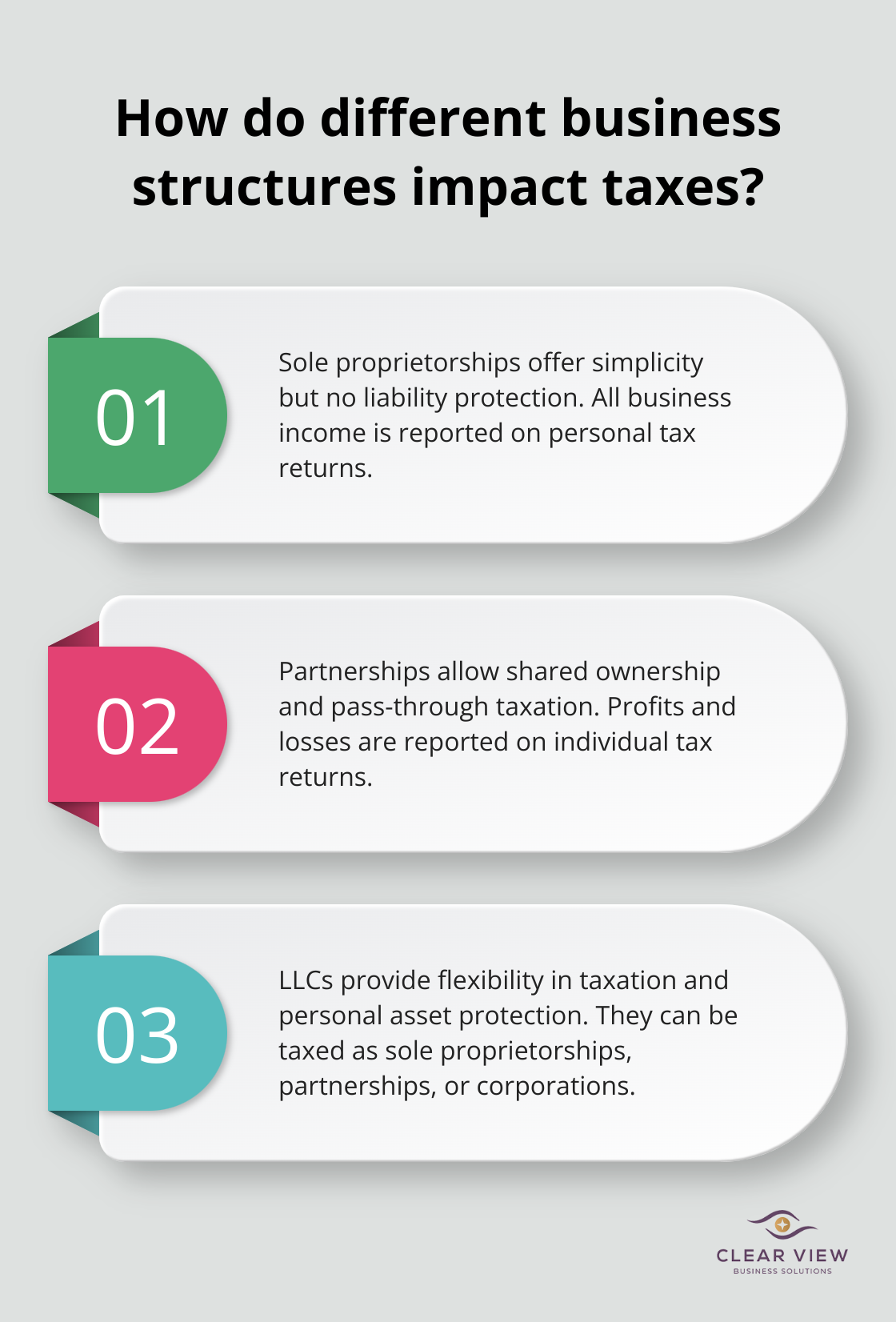 How do different business structures impact taxes?

01

Sole proprietorships offer simplicity but no liability protection. All business income is reported on personal tax returns.

02

Partnerships allow shared ownership and pass-through taxation. Profits and losses are reported on individual tax returns.

03

LLCs provide flexibility in taxation and personal asset protection. They can be taxed as sole proprietorships, partnerships, or corporations.

CLEAR VIEW
BUSINESS SOLUTIONS