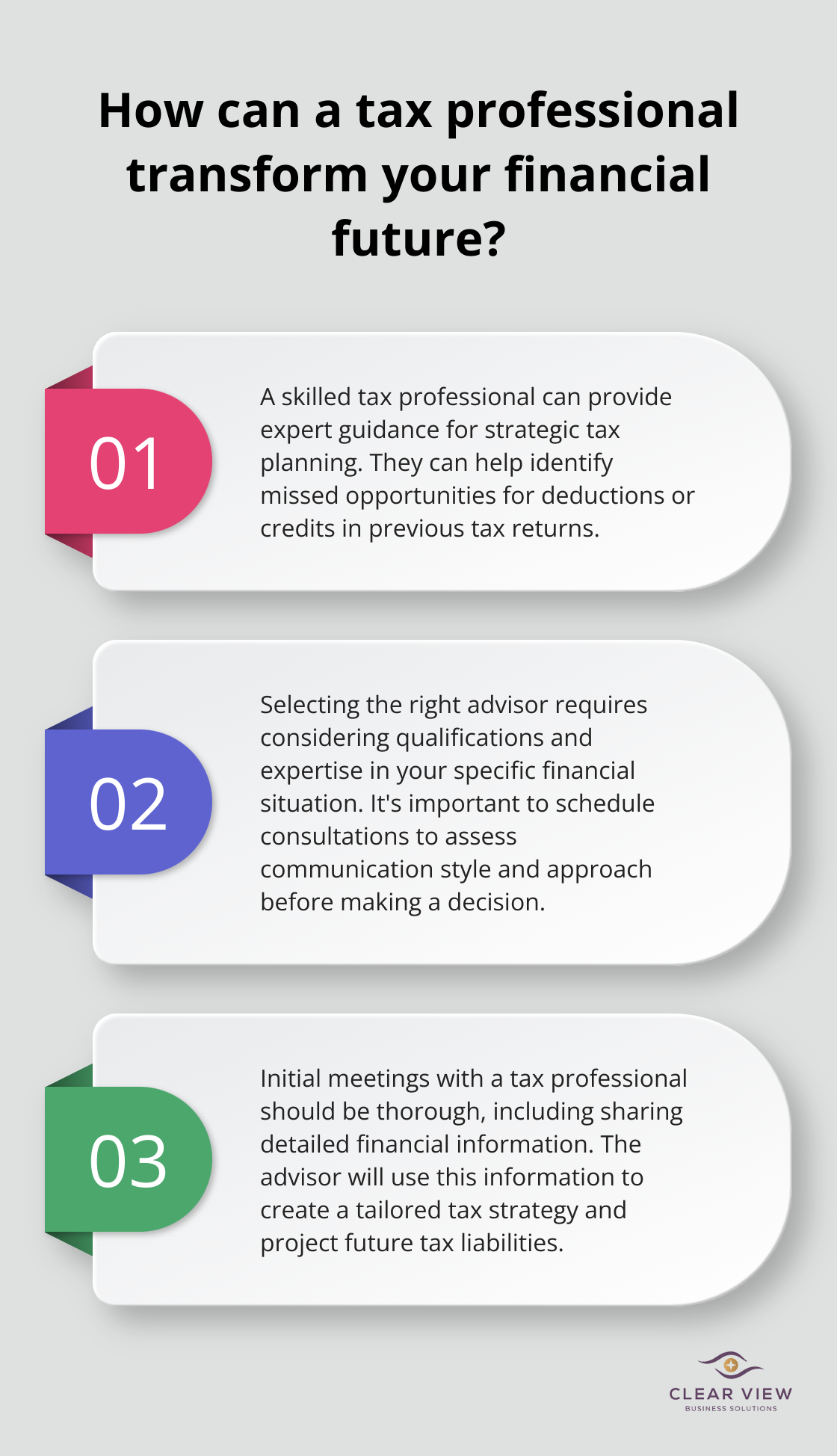 How can a tax professional transform your financial future?

01

A skilled tax professional can provide expert guidance for strategic tax planning. They can help identify missed opportunities for deductions or credits in previous tax returns.

02

Selecting the right advisor requires considering qualifications and expertise in your specific financial situation. It's important to schedule consultations to assess communication style and approach before making a decision.

03

Initial meetings with a tax professional should be thorough, including sharing detailed financial information. The advisor will use this information to create a tailored tax strategy and project future tax liabilities.

CLEAR VIEW
BUSINESS SOLUTIONS