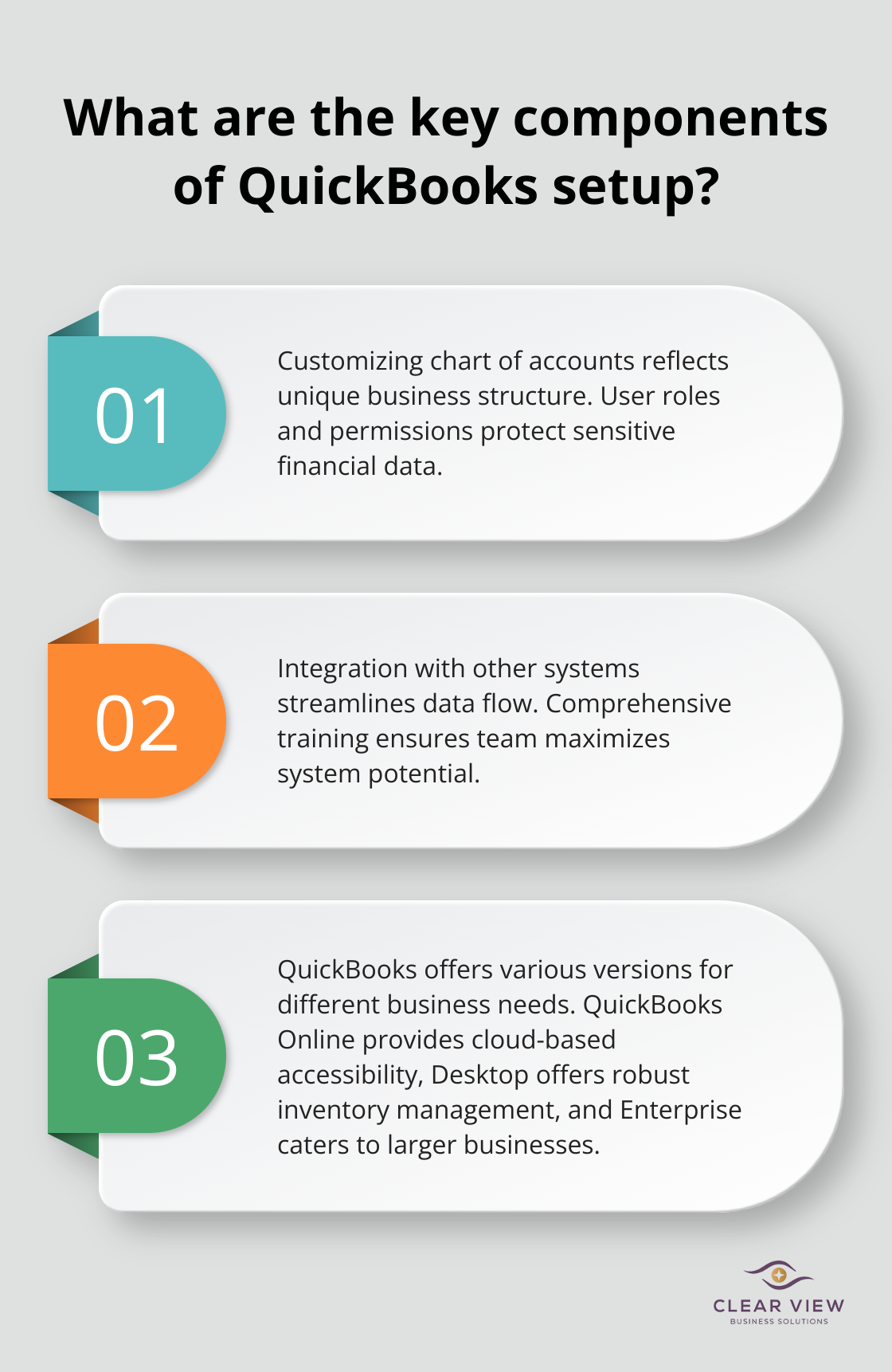 What are the key components of QuickBooks setup?

01

Customizing chart of accounts reflects unique business structure. User roles and permissions protect sensitive financial data.

02

Integration with other systems streamlines data flow. Comprehensive training ensures team maximizes system potential.

03

QuickBooks offers various versions for different business needs. QuickBooks Online provides cloud-based accessibility, Desktop offers robust inventory management, and Enterprise caters to larger businesses.

CLEAR VIEW
BUSINESS SOLUTIONS