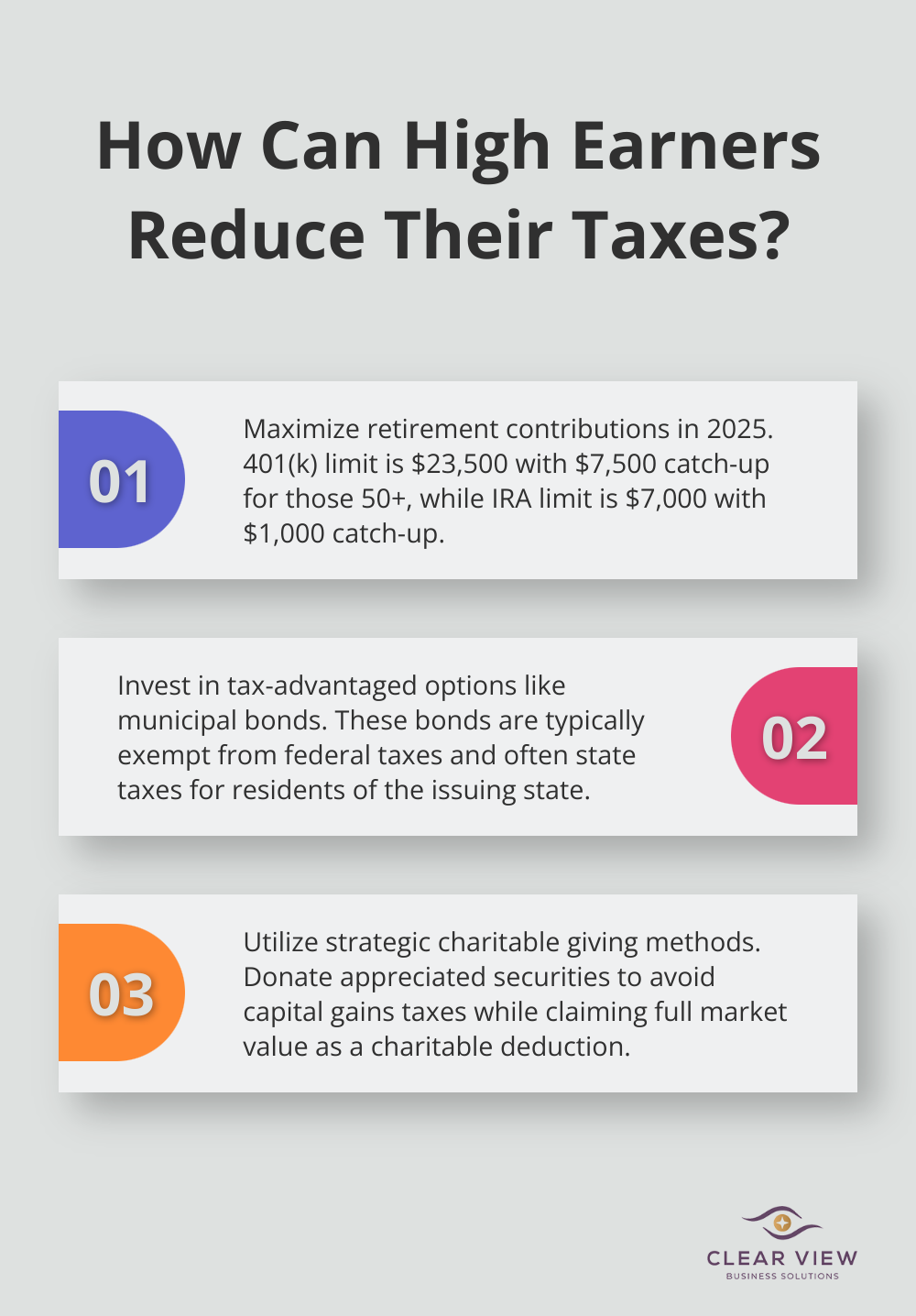 How Can High Earners Reduce Their Taxes?

01

Maximize retirement contributions in 2025. 401(k) limit is \$23,500 with \$7,500 catch-up for those 50+, while IRA limit is \$7,000 with \$1,000 catch-up.

Invest in tax-advantaged options like municipal bonds. These bonds are typically exempt from federal taxes and often state taxes for residents of the issuing state.

02

03

Utilize strategic charitable giving methods. Donate appreciated securities to avoid capital gains taxes while claiming full market value as a charitable deduction.

CLEAR VIEW
BUSINESS SOLUTIONS