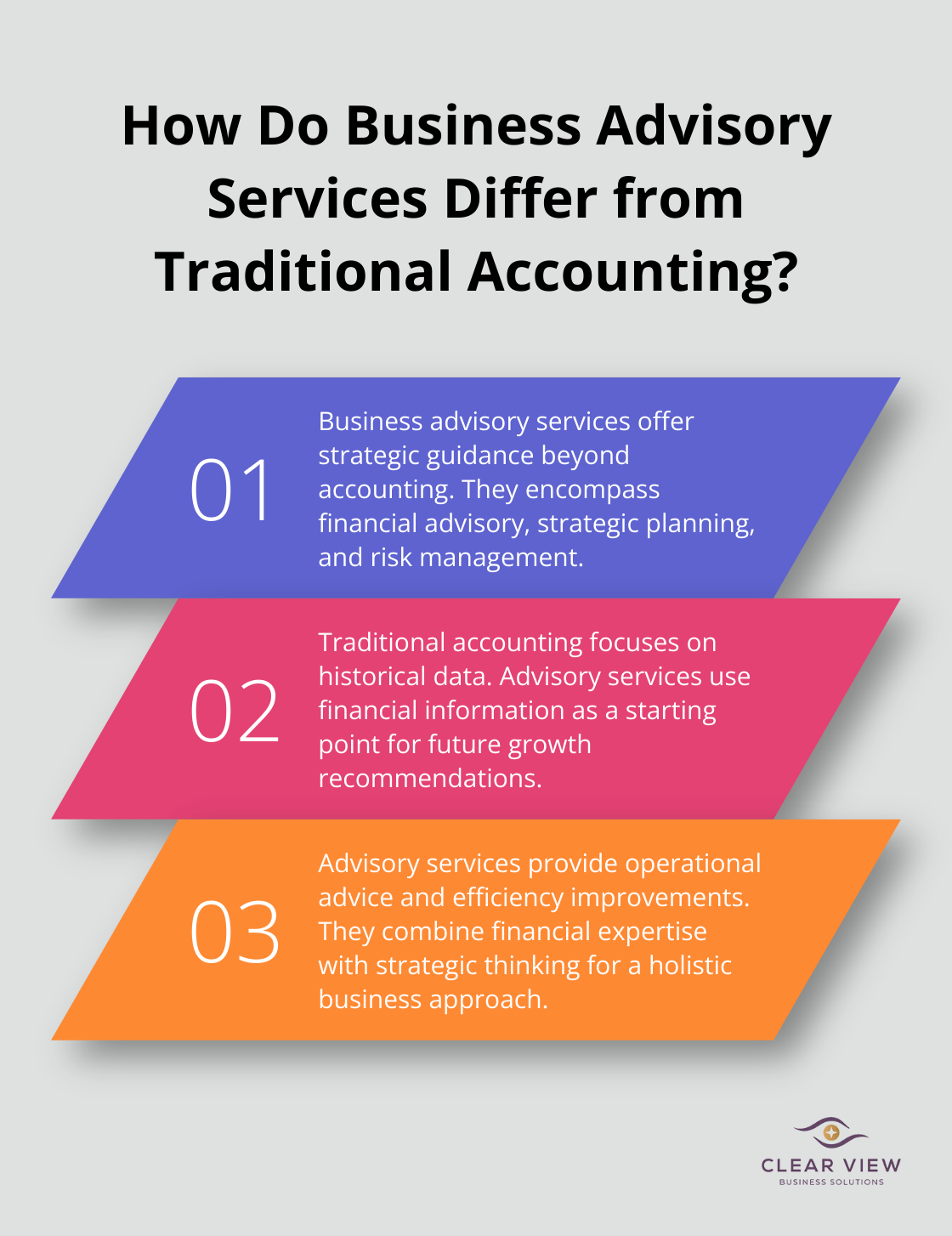 How Do Business Advisory Services Differ from Traditional Accounting?

01

Business advisory services offer strategic guidance beyond accounting. They encompass financial advisory, strategic planning, and risk management.

02

Traditional accounting focuses on historical data. Advisory services use financial information as a starting point for future growth recommendations.

03

Advisory services provide operational advice and efficiency improvements. They combine financial expertise with strategic thinking for a holistic business approach.

CLEAR VIEW
BUSINESS SOLUTIONS