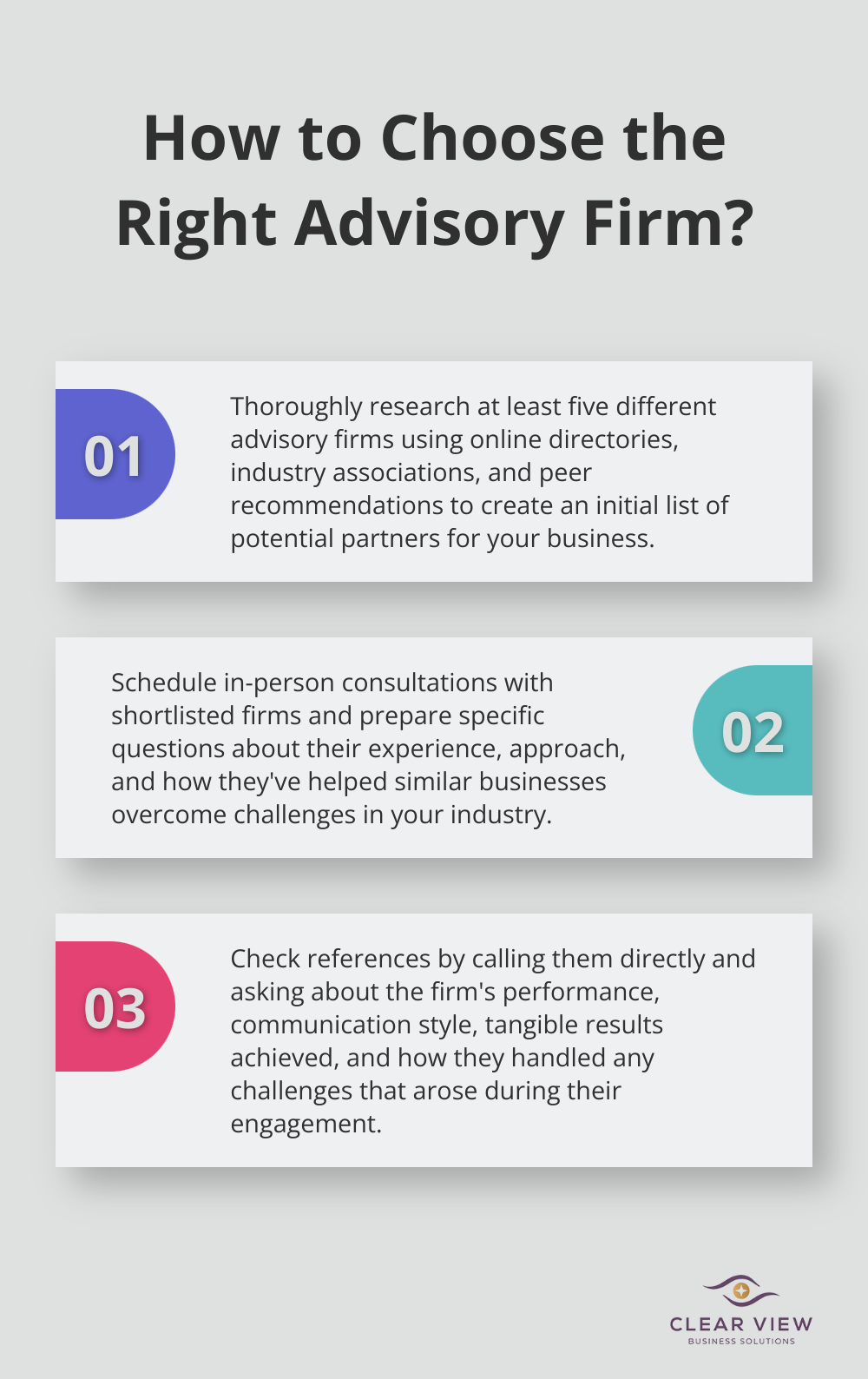 How to Choose the Right Advisory Firm?

01

Thoroughly research at least five different advisory firms using online directories, industry associations, and peer recommendations to create an initial list of potential partners for your business.

Schedule in-person consultations with shortlisted firms and prepare specific questions about their experience, approach, and how they've helped similar businesses overcome challenges in your industry.

02

03

Check references by calling them directly and asking about the firm's performance, communication style, tangible results achieved, and how they handled any challenges that arose during their engagement.

CLEAR VIEW
BUSINESS SOLUTIONS