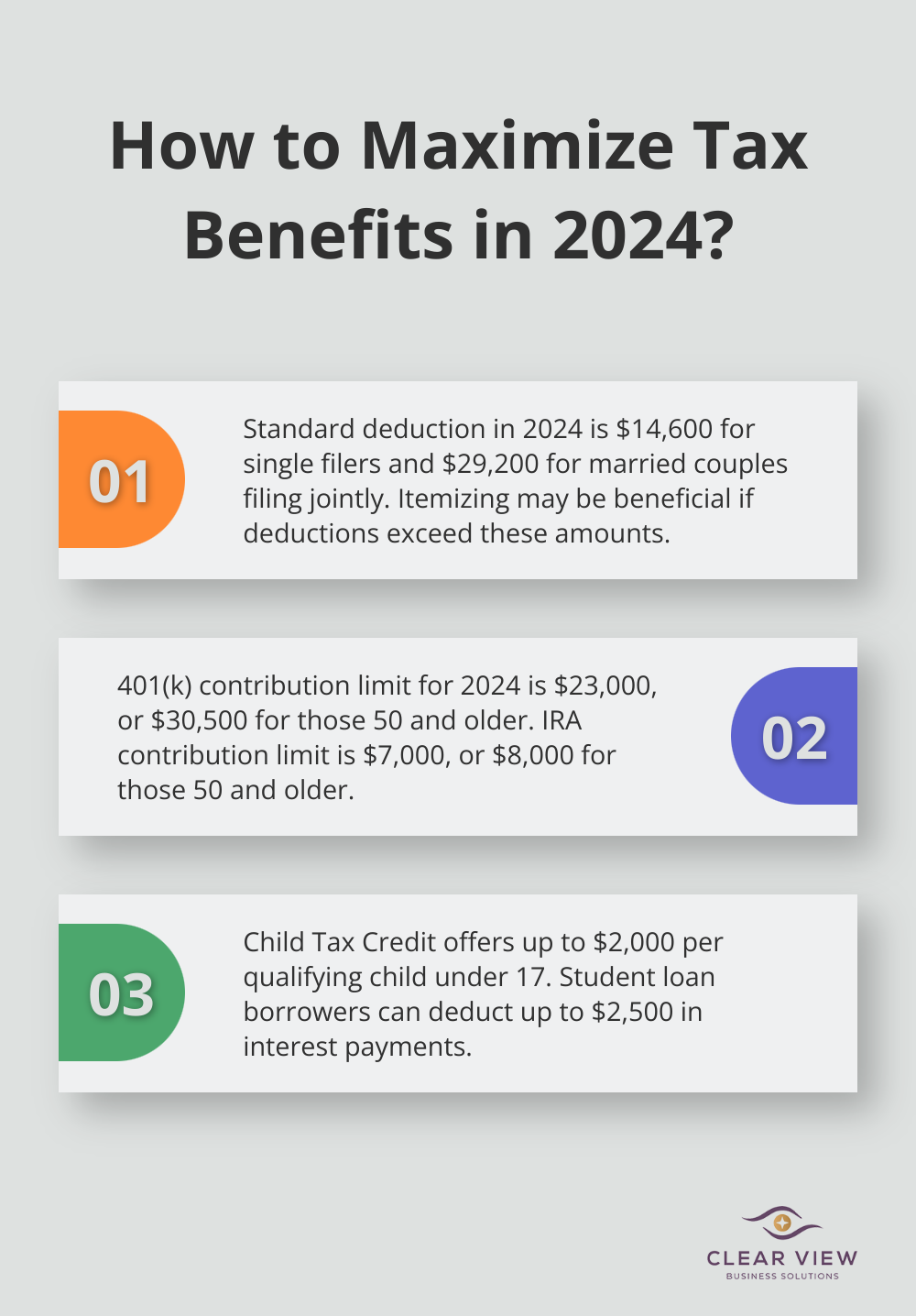 How to Maximize Tax Benefits in 2024?

01

Standard deduction in 2024 is \$14,600 for single filers and \$29,200 for married couples filing jointly. Itemizing may be beneficial if deductions exceed these amounts.

401(k) contribution limit for 2024 is \$23,000, or \$30,500 for those 50 and older. IRA contribution limit is \$7,000, or \$8,000 for those 50 and older.

02

03

Child Tax Credit offers up to \$2,000 per qualifying child under 17. Student loan borrowers can deduct up to \$2,500 in interest payments.

CLEAR VIEW
BUSINESS SOLUTIONS