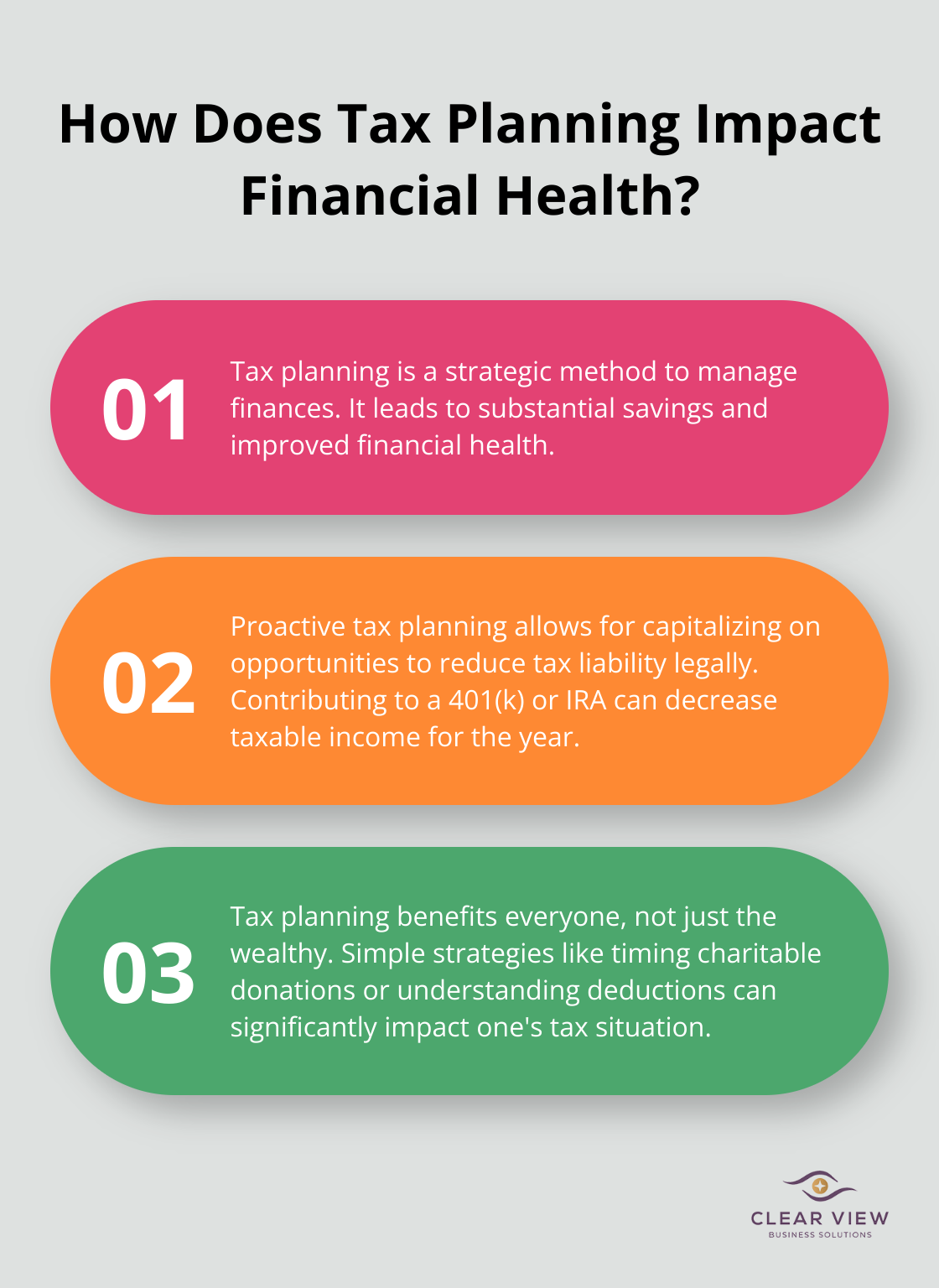 How Does Tax Planning Impact Financial Health?

01

Tax planning is a strategic method to manage finances. It leads to substantial savings and improved financial health.

02

Proactive tax planning allows for capitalizing on opportunities to reduce tax liability legally. Contributing to a 401(k) or IRA can decrease taxable income for the year.

03

Tax planning benefits everyone, not just the wealthy. Simple strategies like timing charitable donations or understanding deductions can significantly impact one's tax situation.

CLEAR VIEW
BUSINESS SOLUTIONS