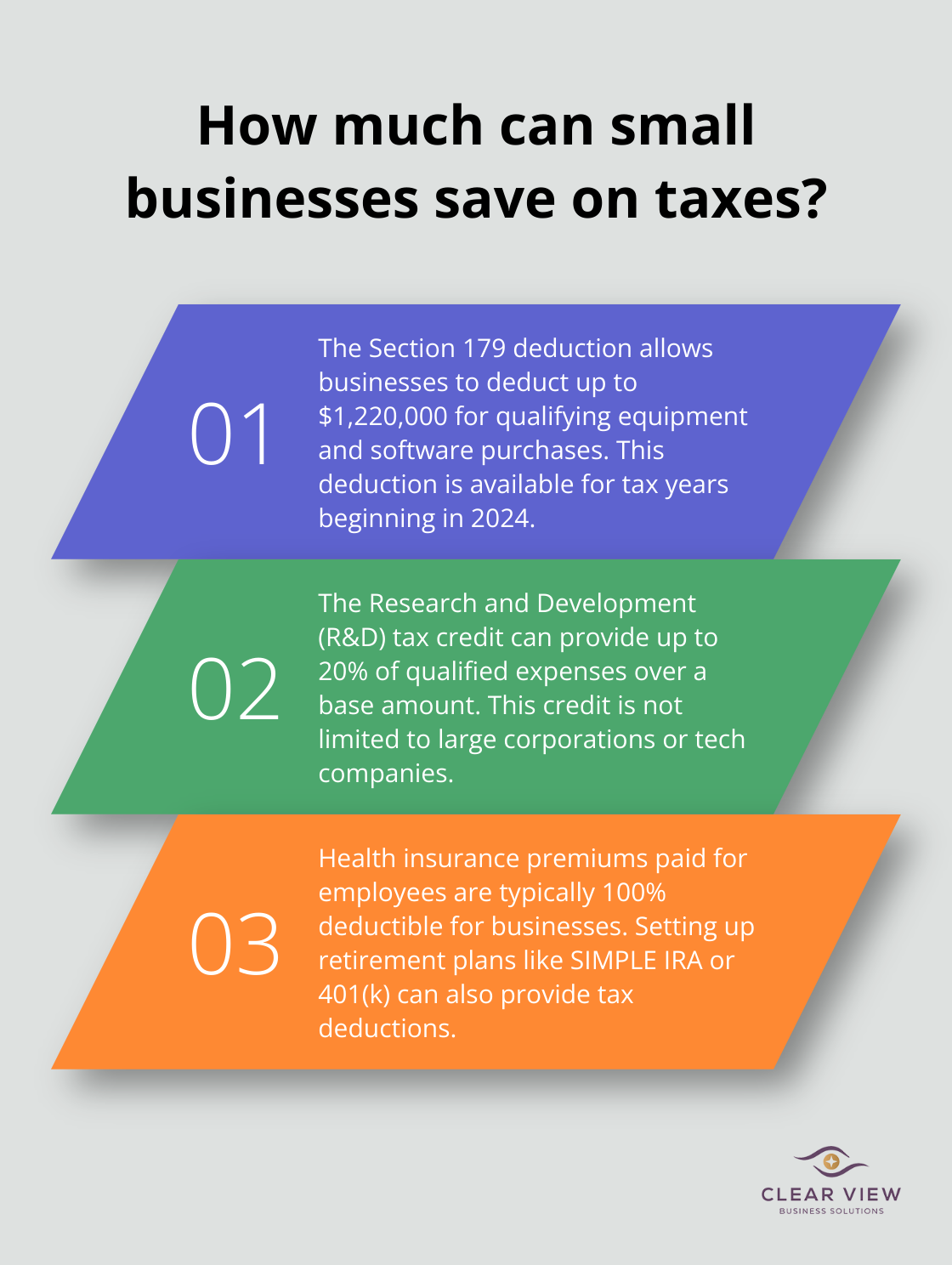 How much can small businesses save on taxes?

01

The Section 179 deduction allows businesses to deduct up to \$1,220,000 for qualifying equipment and software purchases. This deduction is available for tax years beginning in 2024.

02

The Research and Development (R&D) tax credit can provide up to 20% of qualified expenses over a base amount. This credit is not limited to large corporations or tech companies.

03

Health insurance premiums paid for employees are typically 100% deductible for businesses. Setting up retirement plans like SIMPLE IRA or 401(k) can also provide tax deductions.

CLEAR VIEW
BUSINESS SOLUTIONS