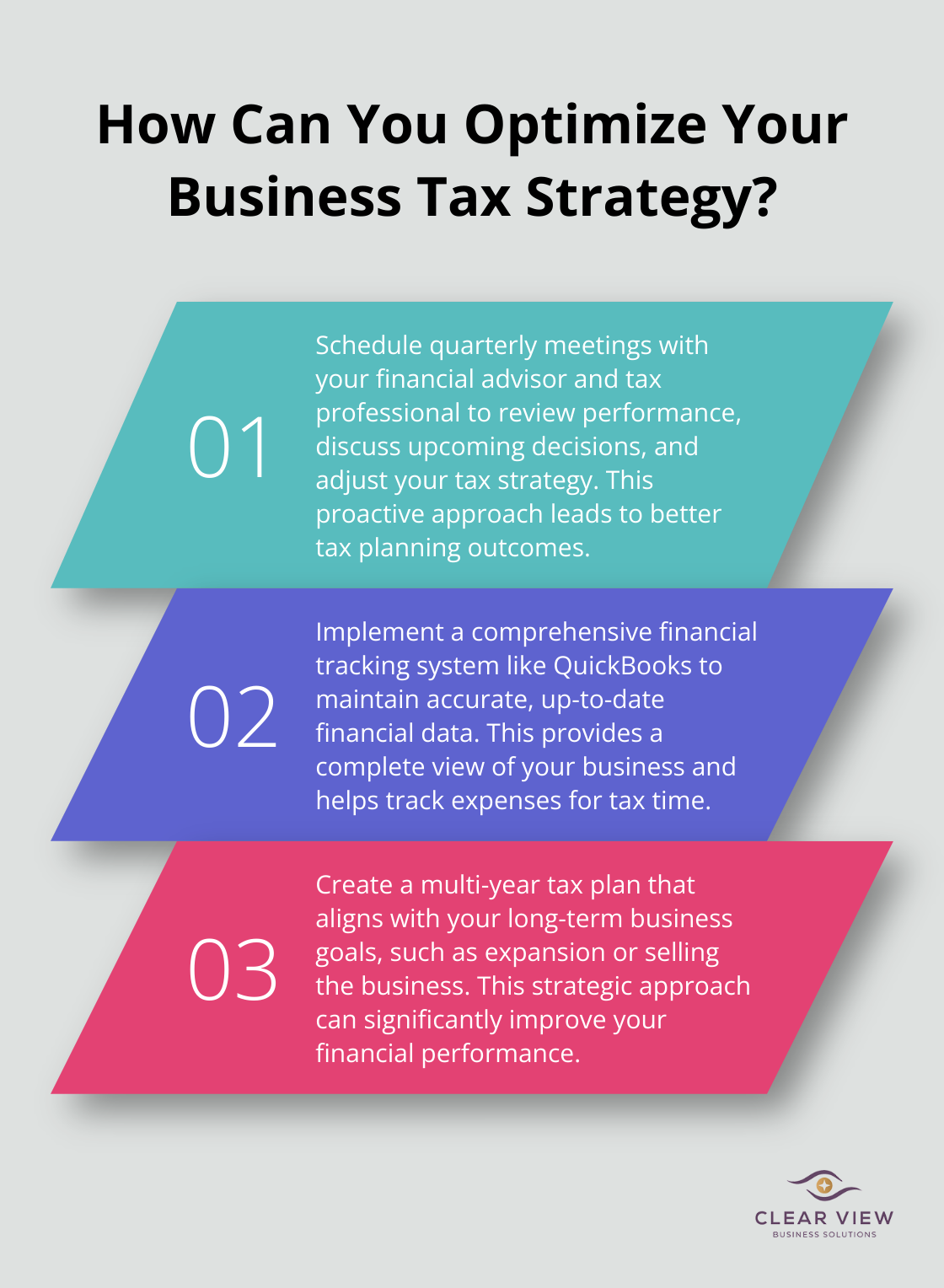 How Can You Optimize Your Business Tax Strategy?

01

Schedule quarterly meetings with your financial advisor and tax professional to review performance, discuss upcoming decisions, and adjust your tax strategy. This proactive approach leads to better tax planning outcomes.

02

Implement a comprehensive financial tracking system like QuickBooks to maintain accurate, up-to-date financial data. This provides a complete view of your business and helps track expenses for tax time.

03

Create a multi-year tax plan that aligns with your long-term business goals, such as expansion or selling the business. This strategic approach can significantly improve your financial performance.

CLEAR VIEW
BUSINESS SOLUTIONS