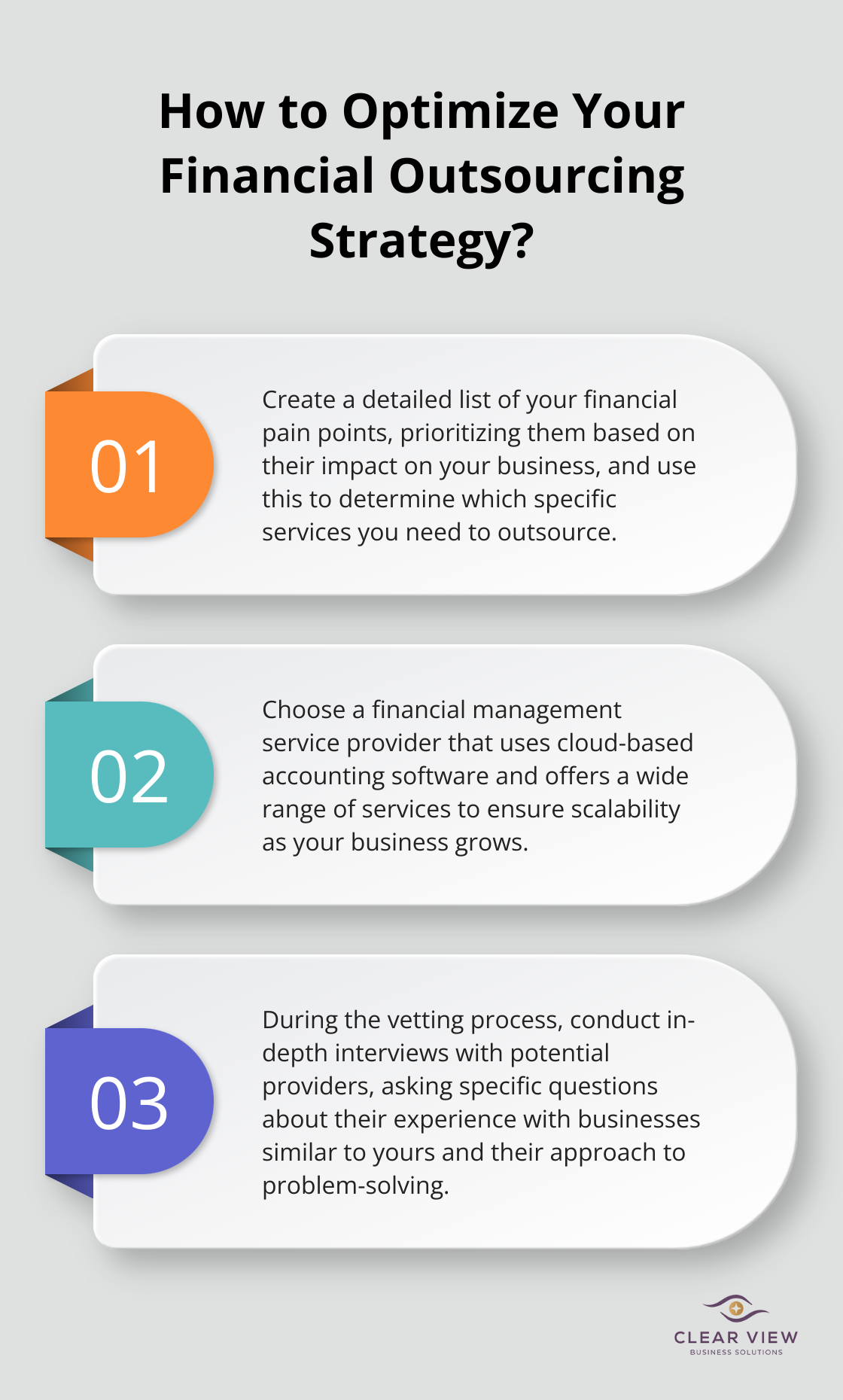 How to Optimize Your Financial Outsourcing Strategy?

01

Create a detailed list of your financial pain points, prioritizing them based on their impact on your business, and use this to determine which specific services you need to outsource.

02

Choose a financial management service provider that uses cloud-based accounting software and offers a wide range of services to ensure scalability as your business grows.

03

During the vetting process, conduct in-depth interviews with potential providers, asking specific questions about their experience with businesses similar to yours and their approach to problem-solving.

CLEAR VIEW
BUSINESS SOLUTIONS