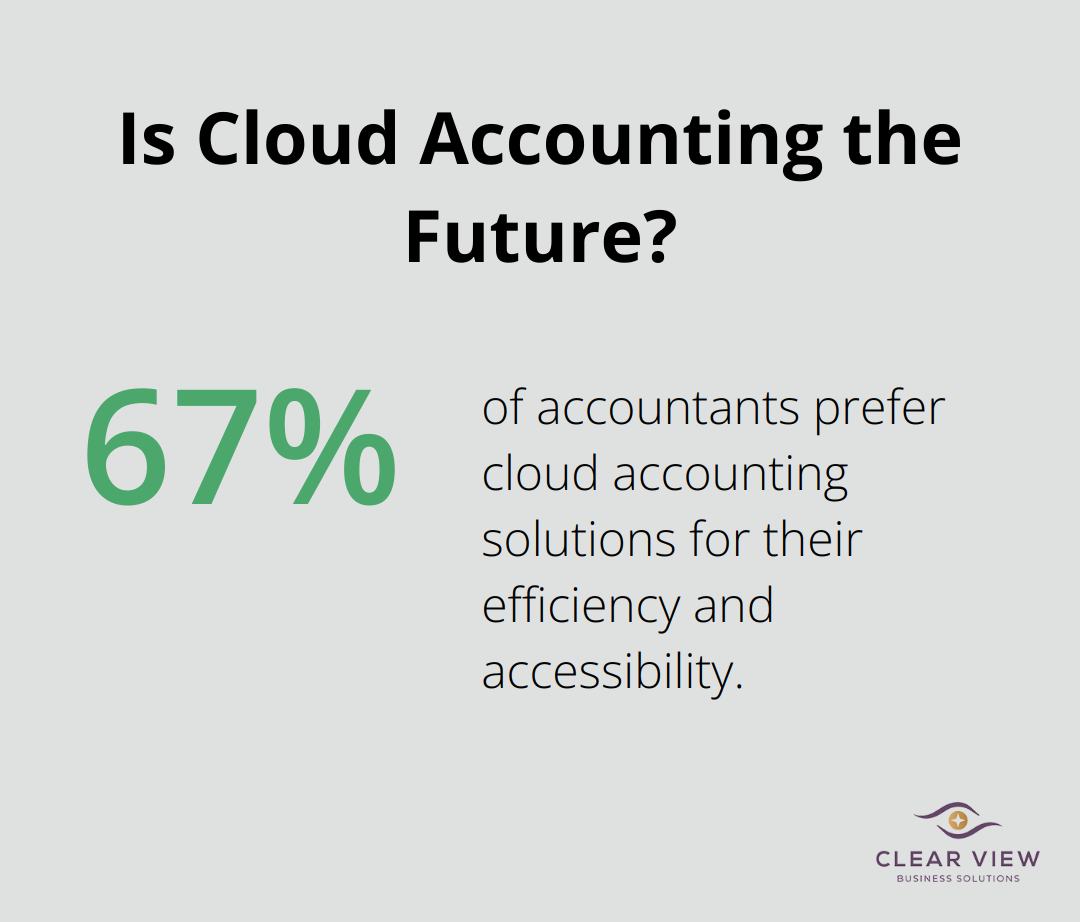 Is Cloud Accounting the Future?

67%

of accountants prefer cloud accounting solutions for their efficiency and accessibility.

CLEAR VIEW
BUSINESS SOLUTIONS