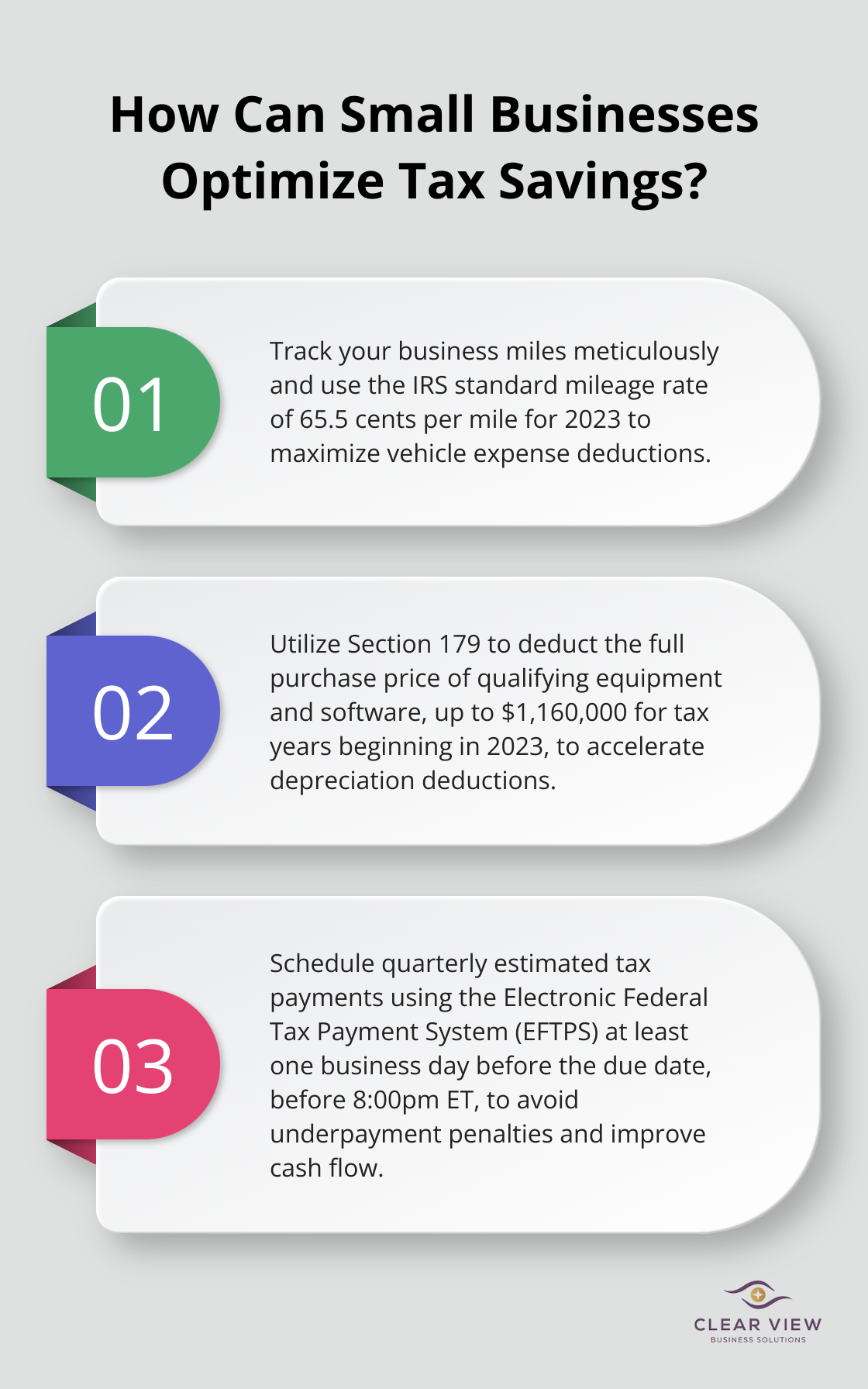 How Can Small Businesses Optimize Tax Savings?

01

Track your business miles meticulously and use the IRS standard mileage rate of 65.5 cents per mile for 2023 to maximize vehicle expense deductions.

02

Utilize Section 179 to deduct the full purchase price of qualifying equipment and software, up to \$1,160,000 for tax years beginning in 2023, to accelerate depreciation deductions.

03

Schedule quarterly estimated tax payments using the Electronic Federal Tax Payment System (EFTPS) at least one business day before the due date, before 8:00pm ET, to avoid underpayment penalties and improve cash flow.

CLEAR VIEW
BUSINESS SOLUTIONS